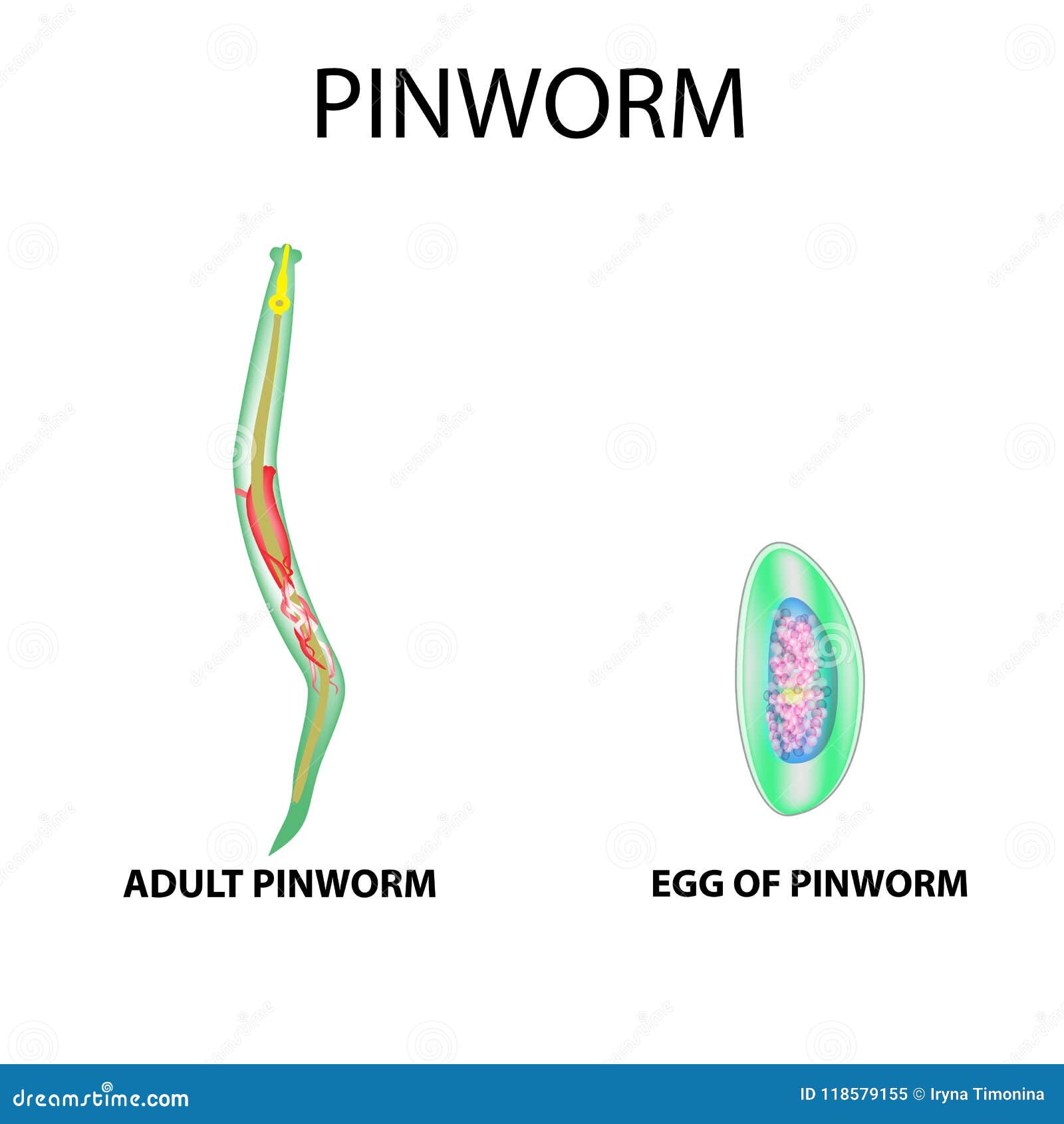 PINWORM

ADULT PINWORM

EGG OF PINWORM

dreamstime.com

ID 118579155 © Iryna Timonina