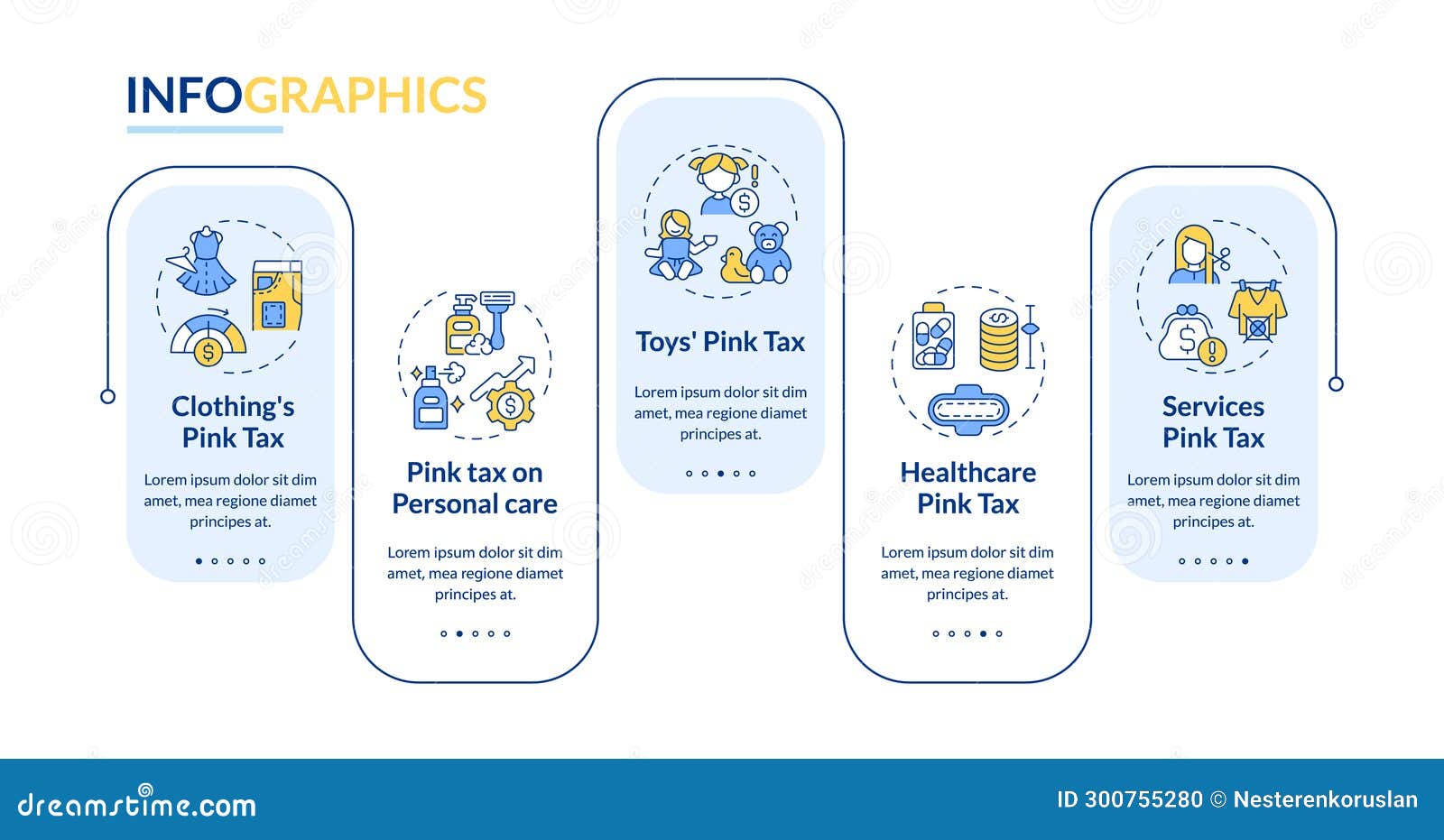 INFOGRAPHICS

Clothing's Pink Tax

Lorem ipsum dolor sit dim amet, mea regione diamet principes at.

Pink tax on Personal care

Lorem ipsum dolor sit dim amet, mea regione diamet principes at.

Toys' Pink Tax

Lorem ipsum dolor sit dim amet, mea regione diamet principes at.

Healthcare Pink Tax

Lorem ipsum dolor sit dim amet, mea regione diamet principes at.

Services Pink Tax

Lorem ipsum dolor sit dim amet, mea regione diamet principes at.

dreamstime.com

ID 300755280 © Nesterenkoruslan