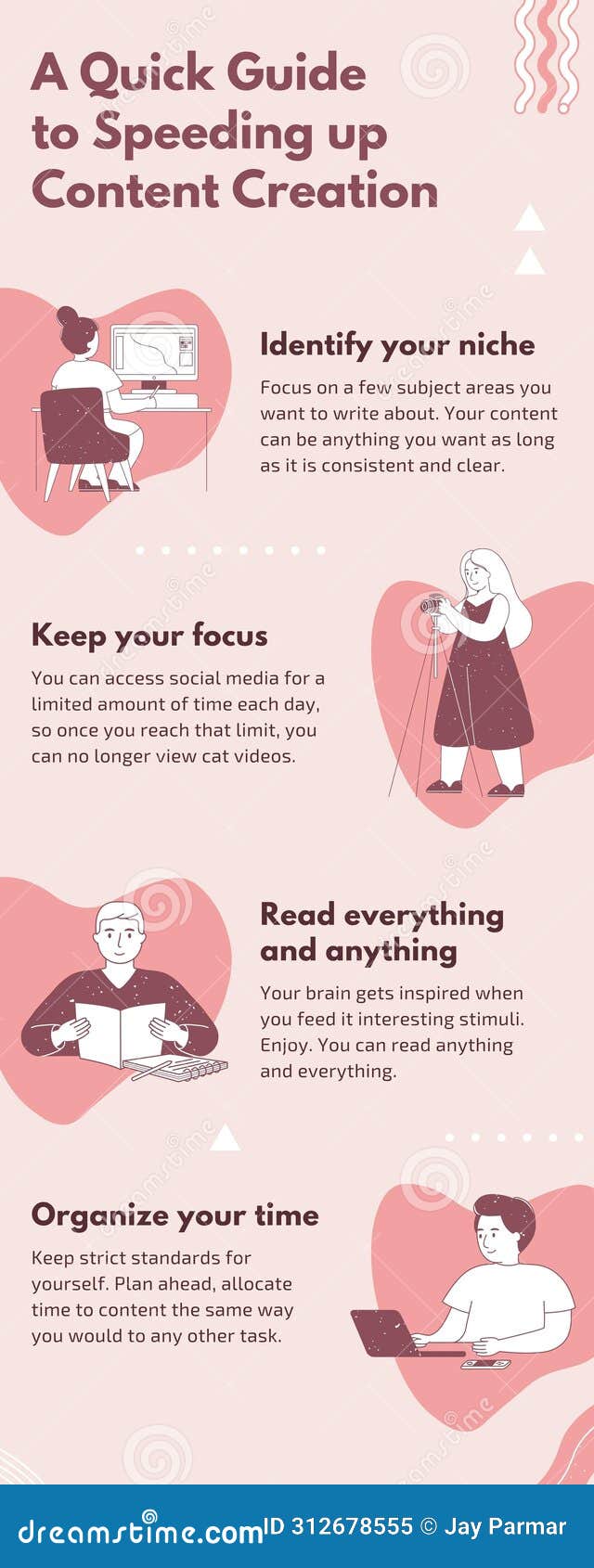 A Quick Guide to Speeding up Content Creation

Identify your niche

Focus on a few subject areas you want to write about. Your content can be anything you want as long as it is consistent and clear.

Keep your focus

You can access social media for a limited amount of time each day, so once you reach that limit, you can no longer view cat videos.

Read everything and anything

Your brain gets inspired when you feed it interesting stimuli. Enjoy. You can read anything and everything.

Organize your time

Keep strict standards for yourself. Plan ahead, allocate time to content the same way you would to any other task.

dreamstime.com ID 312678555 © Jay Parmar