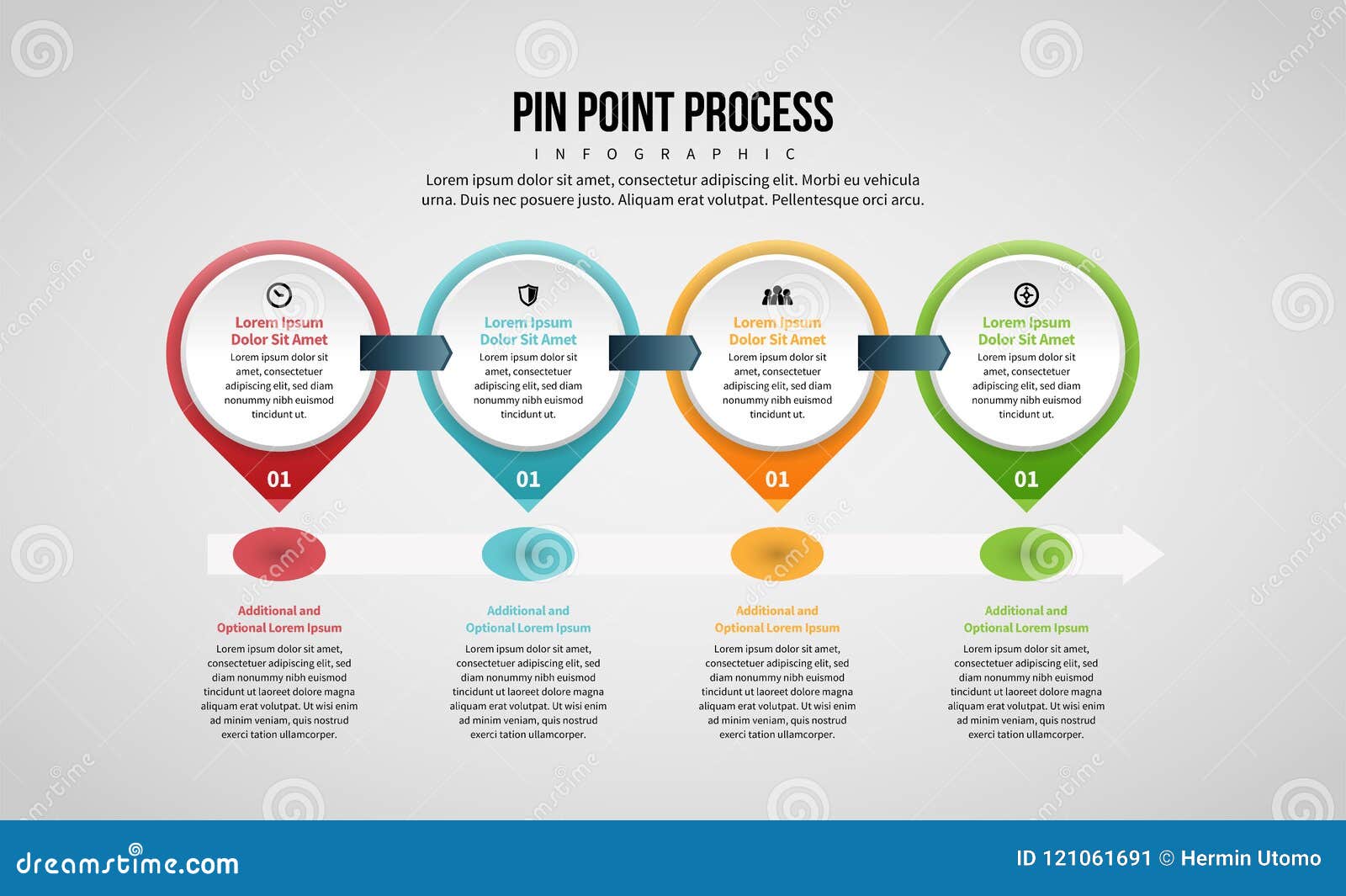 PIN POINT PROCESS

INFOGRAPHIC

Lorem ipsum dolor sit amet, consectetur adipiscing elit. Morbi eu vehicula urna. Duis nec posuere justo. Aliquam erat volutpat. Pellentesque orci arcu.

Lorem Ipsum Dolor Sit Amet
Lorem ipsum dolor sit amet, consectetuer adipiscing elit, sed diam nonummy nibh euismod tincidunt ut.
01

Lorem Ipsum Dolor Sit Amet
Lorem ipsum dolor sit amet, consectetuer adipiscing elit, sed diam nonummy nibh euismod tincidunt ut.
01

Lorem Ipsum Dolor Sit Amet
Lorem ipsum dolor sit amet, consectetuer adipiscing elit, sed diam nonummy nibh euismod tincidunt ut.
01

Lorem Ipsum Dolor Sit Amet
Lorem ipsum dolor sit amet, consectetuer adipiscing elit, sed diam nonummy nibh euismod tincidunt ut.
01

Additional and Optional Lorem Ipsum
Lorem ipsum dolor sit amet, consectetuer adipiscing elit, sed diam nonummy nibh euismod tincidunt ut laoreet dolore magna aliquam erat volutpat. Ut wisi enim ad minim veniam, quis nostrud exerci tation ullamcorper.

Additional and Optional Lorem Ipsum
Lorem ipsum dolor sit amet, consectetuer adipiscing elit, sed diam nonummy nibh euismod tincidunt ut laoreet dolore magna aliquam erat volutpat. Ut wisi enim ad minim veniam, quis nostrud exerci tation ullamcorper.

Additional and Optional Lorem Ipsum
Lorem ipsum dolor sit amet, consectetuer adipiscing elit, sed diam nonummy nibh euismod tincidunt ut laoreet dolore magna aliquam erat volutpat. Ut wisi enim ad minim veniam, quis nostrud exerci tation ullamcorper.

Additional and Optional Lorem Ipsum
Lorem ipsum dolor sit amet, consectetuer adipiscing elit, sed diam nonummy nibh euismod tincidunt ut laoreet dolore magna aliquam erat volutpat. Ut wisi enim ad minim veniam, quis nostrud exerci tation ullamcorper.

dreamstime.com

ID 121061691 © Hermin Utomo