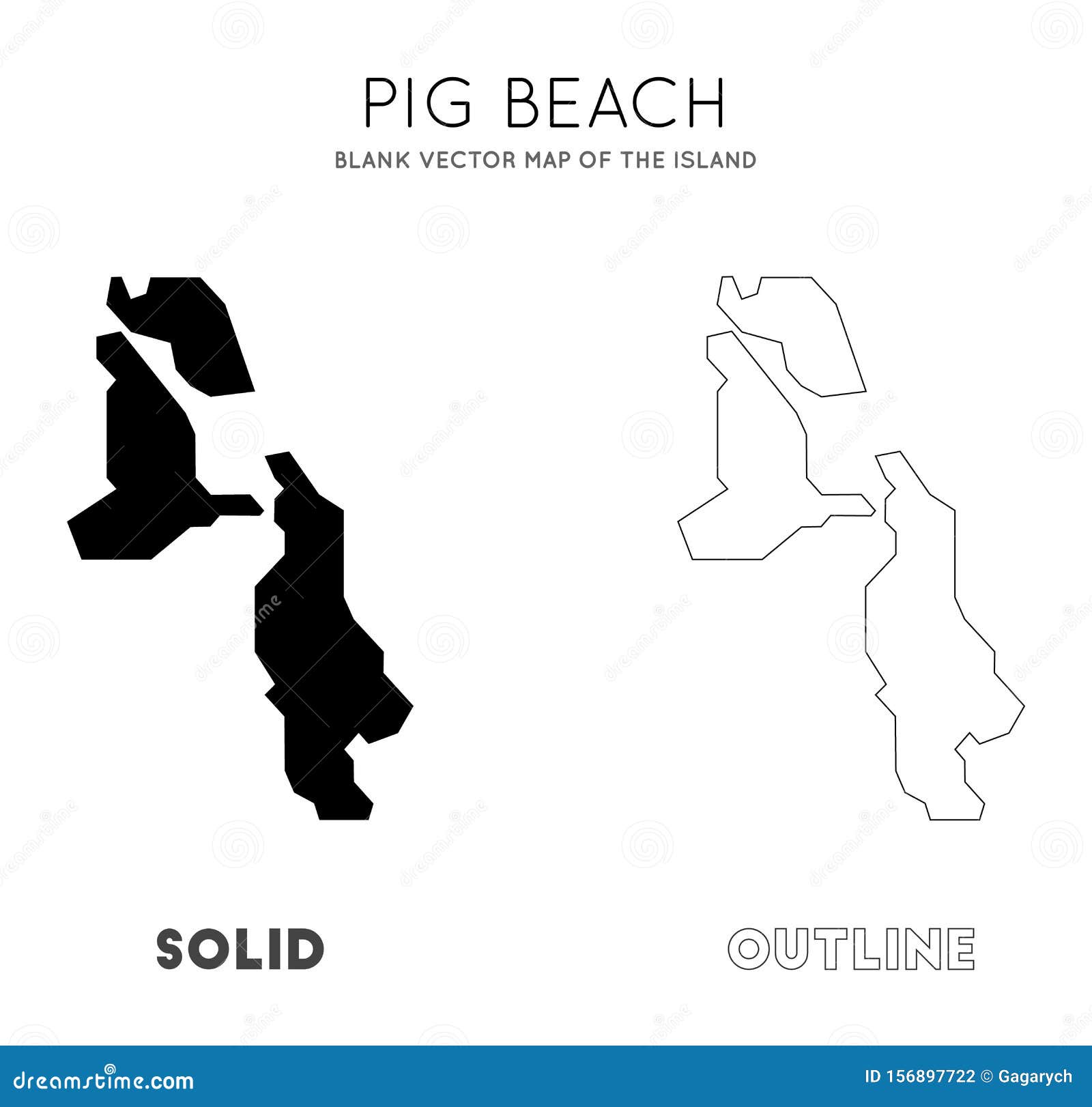 PIG BEACH
BLANK VECTOR MAP OF THE ISLAND

SOLID

OUTLINE

dreamstime.com

ID 156897722 © Gagarych