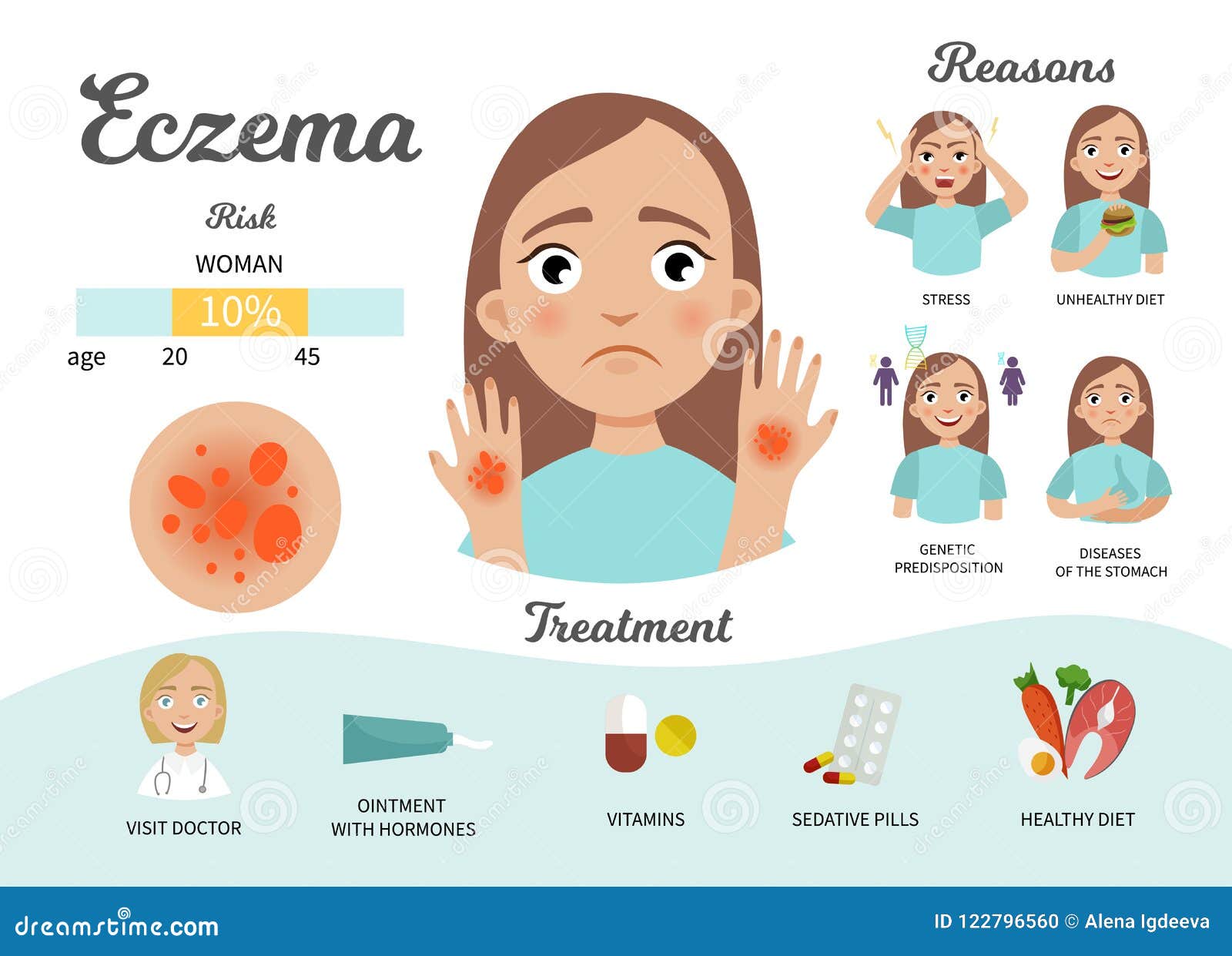 Eczema

Risk

WOMAN

10%

age 20 45

Reasons

STRESS

UNHEALTHY DIET

GENETIC PREDISPOSITION

DISEASES OF THE STOMACH

Treatment

VISIT DOCTOR

OINTMENT WITH HORMONES

VITAMINS

SEDATIVE PILLS

HEALTHY DIET

dreamstime.com

ID 122796560 © Alena Igdeeva