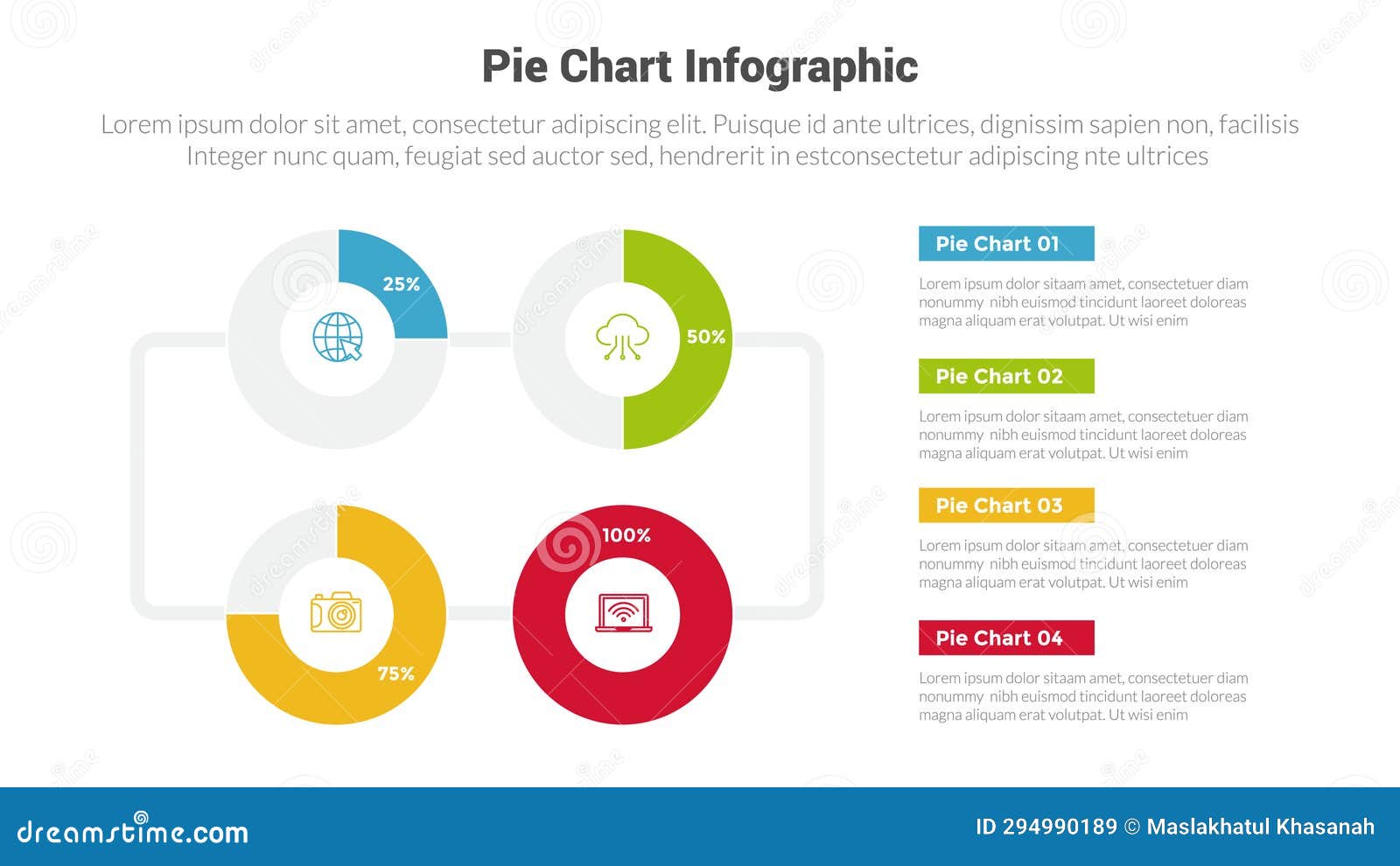 Pie Chart Infographic

Lorem ipsum dolor sit amet, consectetur adipiscing elit. Puisque id ante ultrices, dignissim sapien non, facilisis Integer nunc quam, feugiat sed auctor sed, hendrerit in estconsectetur adipiscing nte ultrices

25%

50%

75%

100%

Pie Chart 01

Lorem ipsum dolor sitaam amet, consectetuer diam nonummy nibh euismod tincidunt laoreet doloreas magna aliquam erat volutpat. Ut wisi enim

Pie Chart 02

Lorem ipsum dolor sitaam amet, consectetuer diam nonummy nibh euismod tincidunt laoreet doloreas magna aliquam erat volutpat. Ut wisi enim

Pie Chart 03

Lorem ipsum dolor sitaam amet, consectetuer diam nonummy nibh euismod tincidunt laoreet doloreas magna aliquam erat volutpat. Ut wisi enim

Pie Chart 04

Lorem ipsum dolor sitaam amet, consectetuer diam nonummy nibh euismod tincidunt laoreet doloreas magna aliquam erat volutpat. Ut wisi enim

dreamstime.com

ID 294990189 © Maslakhatul Khasanah