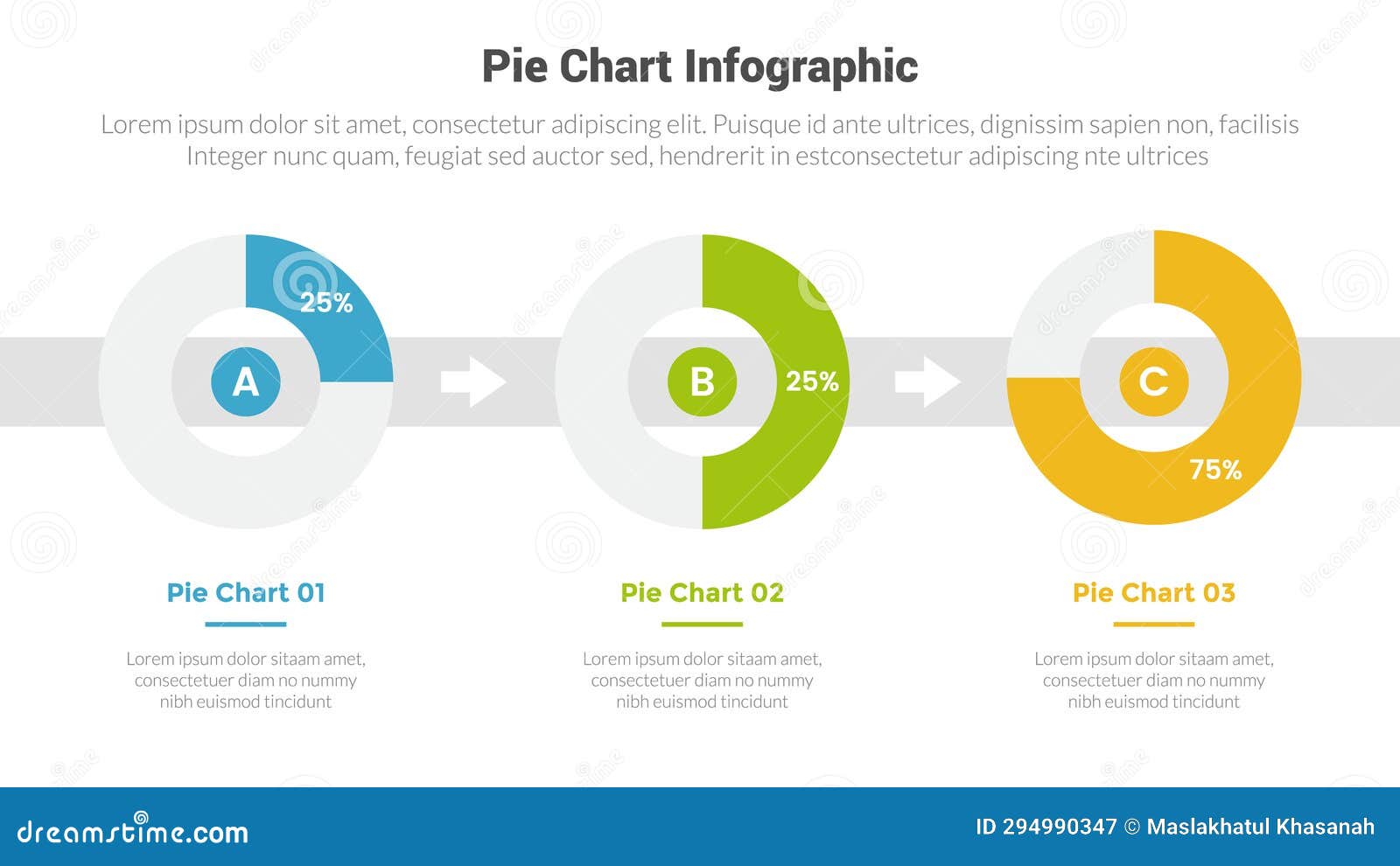 Pie Chart Infographic

Lorem ipsum dolor sit amet, consectetur adipiscing elit. Puisque id ante ultrices, dignissim sapien non, facilisis Integer nunc quam, feugiat sed auctor sed, hendrerit in estconsectetur adipiscing nte ultrices

25%
A

B
25%

C
75%

Pie Chart 01

Lorem ipsum dolor sitaam amet, consectetuer diam no nummy nibh euismod tincidunt

Pie Chart 02

Lorem ipsum dolor sitaam amet, consectetuer diam no nummy nibh euismod tincidunt

Pie Chart 03

Lorem ipsum dolor sitaam amet, consectetuer diam no nummy nibh euismod tincidunt

dreamstime.com

ID 294990347 © Maslakhatul Khasanah