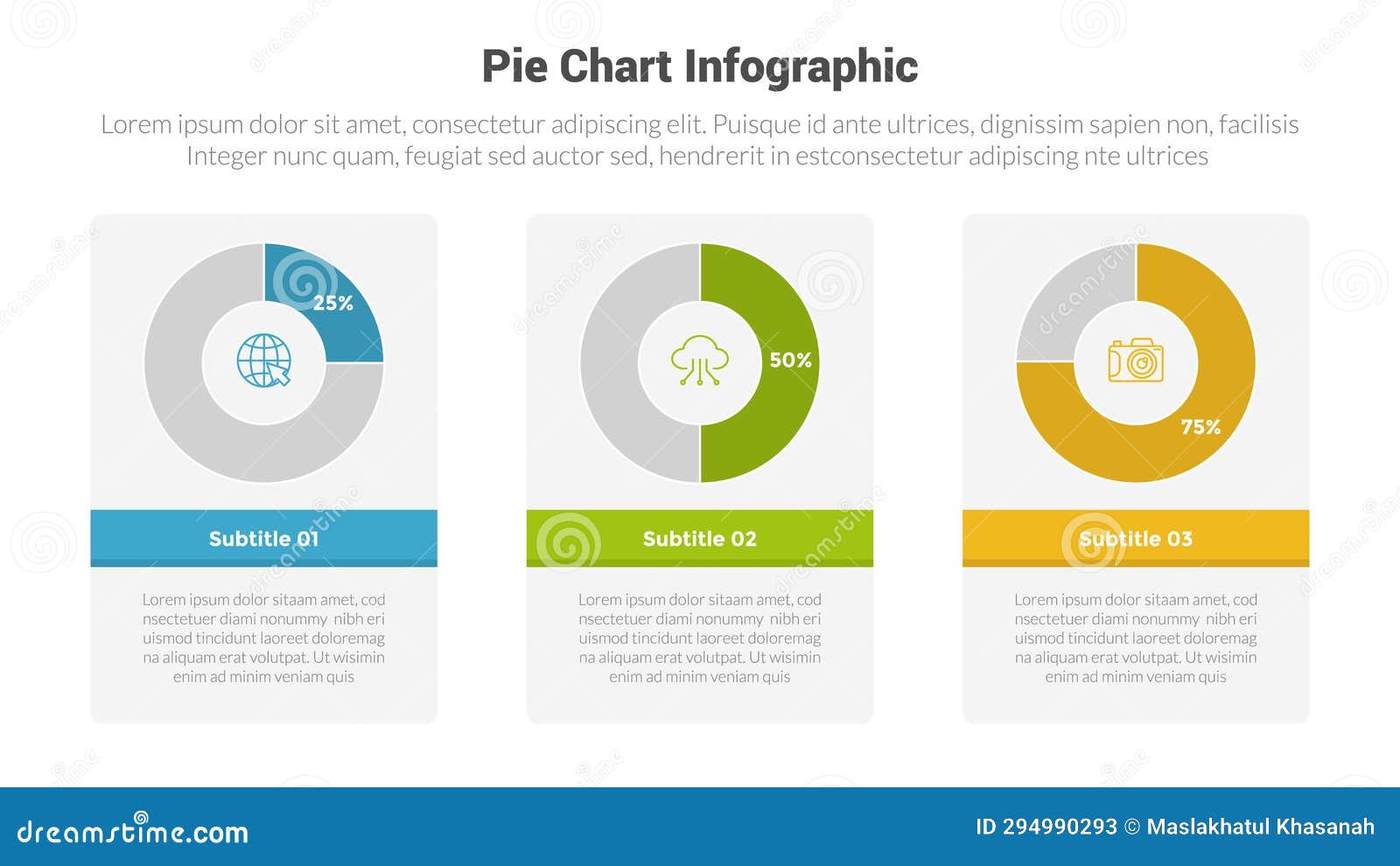 Pie Chart Infographic

Lorem ipsum dolor sit amet, consectetur adipiscing elit. Puisque id ante ultrices, dignissim sapien non, facilisis Integer nunc quam, feugiat sed auctor sed, hendrerit in estconsectetur adipiscing nte ultrices

25%

Subtitle 01

Lorem ipsum dolor sitaam amet, cod nsectetuer diami nonummy nibh eri uismod tincidunt laoreet doloremag na aliquam erat volutpat. Ut wisimin enim ad minim veniam quis

50%

Subtitle 02

Lorem ipsum dolor sitaam amet, cod nsectetuer diami nonummy nibh eri uismod tincidunt laoreet doloremag na aliquam erat volutpat. Ut wisimin enim ad minim veniam quis

75%

Subtitle 03

Lorem ipsum dolor sitaam amet, cod nsectetuer diami nonummy nibh eri uismod tincidunt laoreet doloremag na aliquam erat volutpat. Ut wisimin enim ad minim veniam quis

dreamstime.com

ID 294990293 © Maslakhatul Khasanah