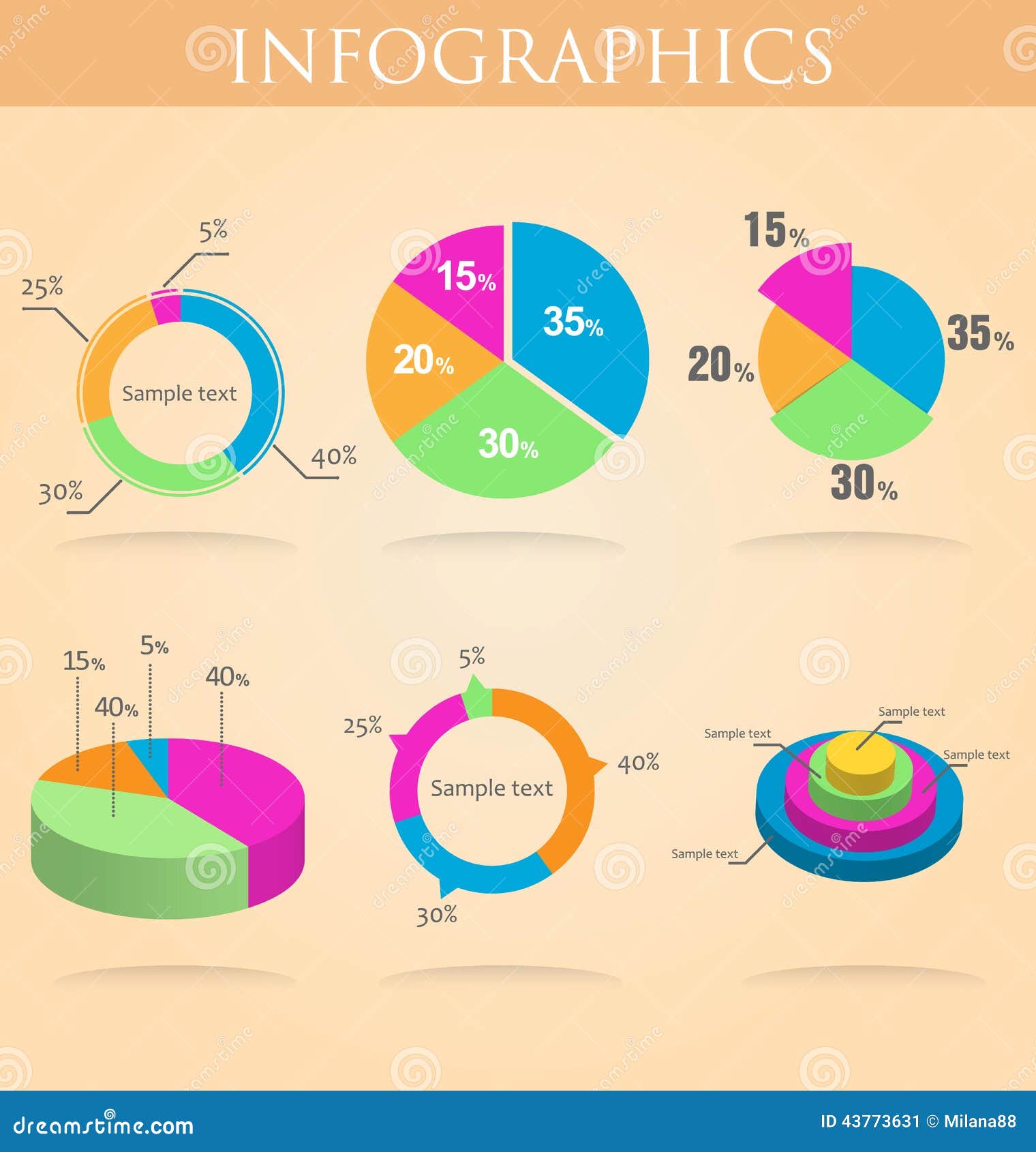 INFOGRAPHICS

5%
25%
Sample text
40%
30%

15%
35%
20%
30%

15%
35%
20%
30%

15%
5%
40%
40%

5%
25%
Sample text
40%
30%

Sample text
Sample text
Sample text
Sample text

dreamstime.com
ID 43773631 © Milana88