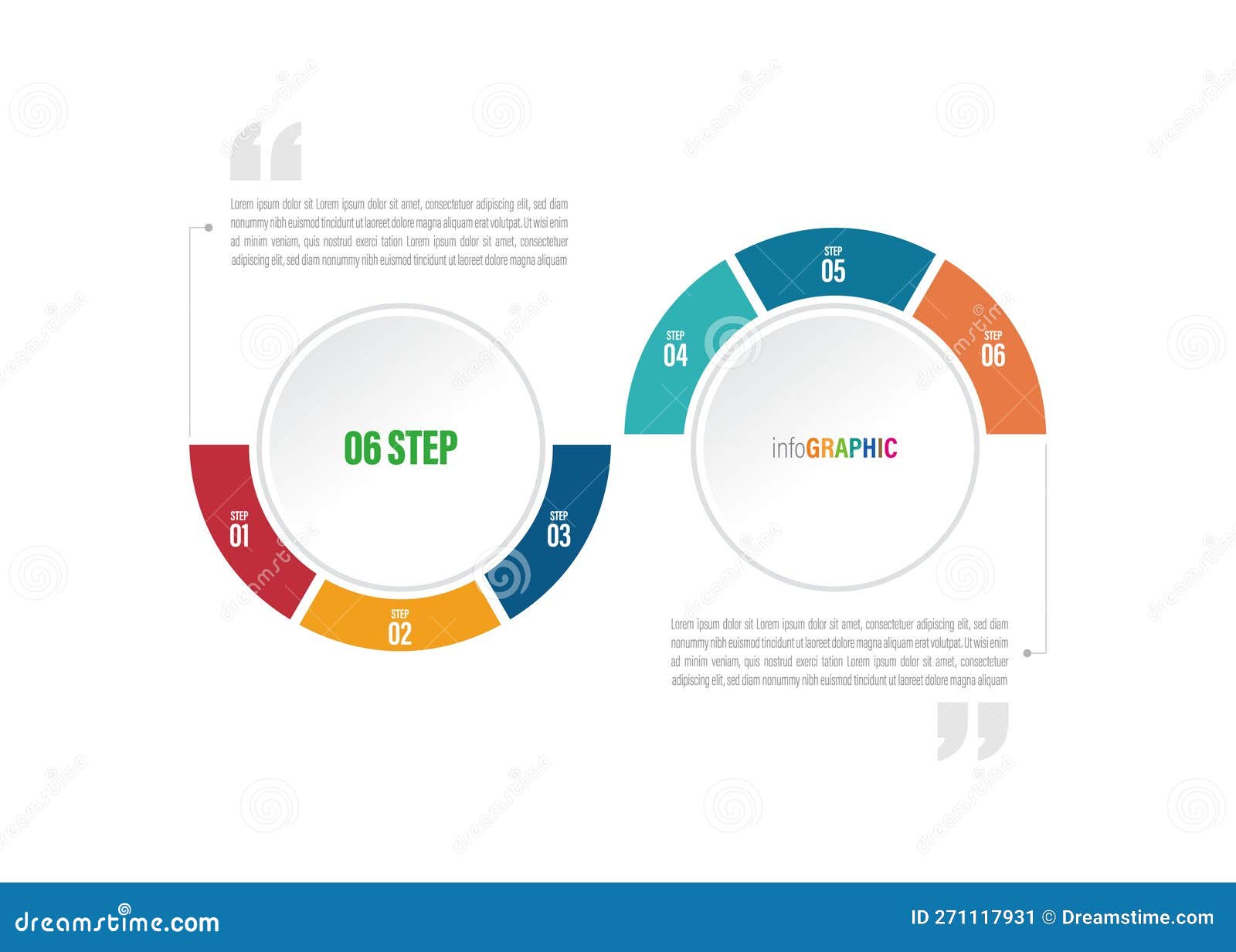 Lorem ipsum dolor sit Lorem ipsum dolor sit amet, consectetuer adipiscing elit, sed diam nonummy nibh euismod tincidunt ut laoreet dolore magna aliquam erat volutpat. Ut wisi enim ad minim veniam, quis nostrud exerci tation Lorem ipsum dolor sit amet, consectetuer adipiscing elit, sed diam nonummy nibh euismod tincidunt ut laoreet dolore magna aliquam

06 STEP

STEP 01

STEP 02

STEP 03

STEP 04

STEP 05

STEP 06

infoGRAPHIC

Lorem ipsum dolor sit Lorem ipsum dolor sit amet, consectetuer adipiscing elit, sed diam nonummy nibh euismod tincidunt ut laoreet dolore magna aliquam erat volutpat. Ut wisi enim ad minim veniam, quis nostrud exerci tation Lorem ipsum dolor sit amet, consectetuer adipiscing elit, sed diam nonummy nibh euismod tincidunt ut laoreet dolore magna aliquam

dreamstime.com

ID 271117931 © Dreamstime.com