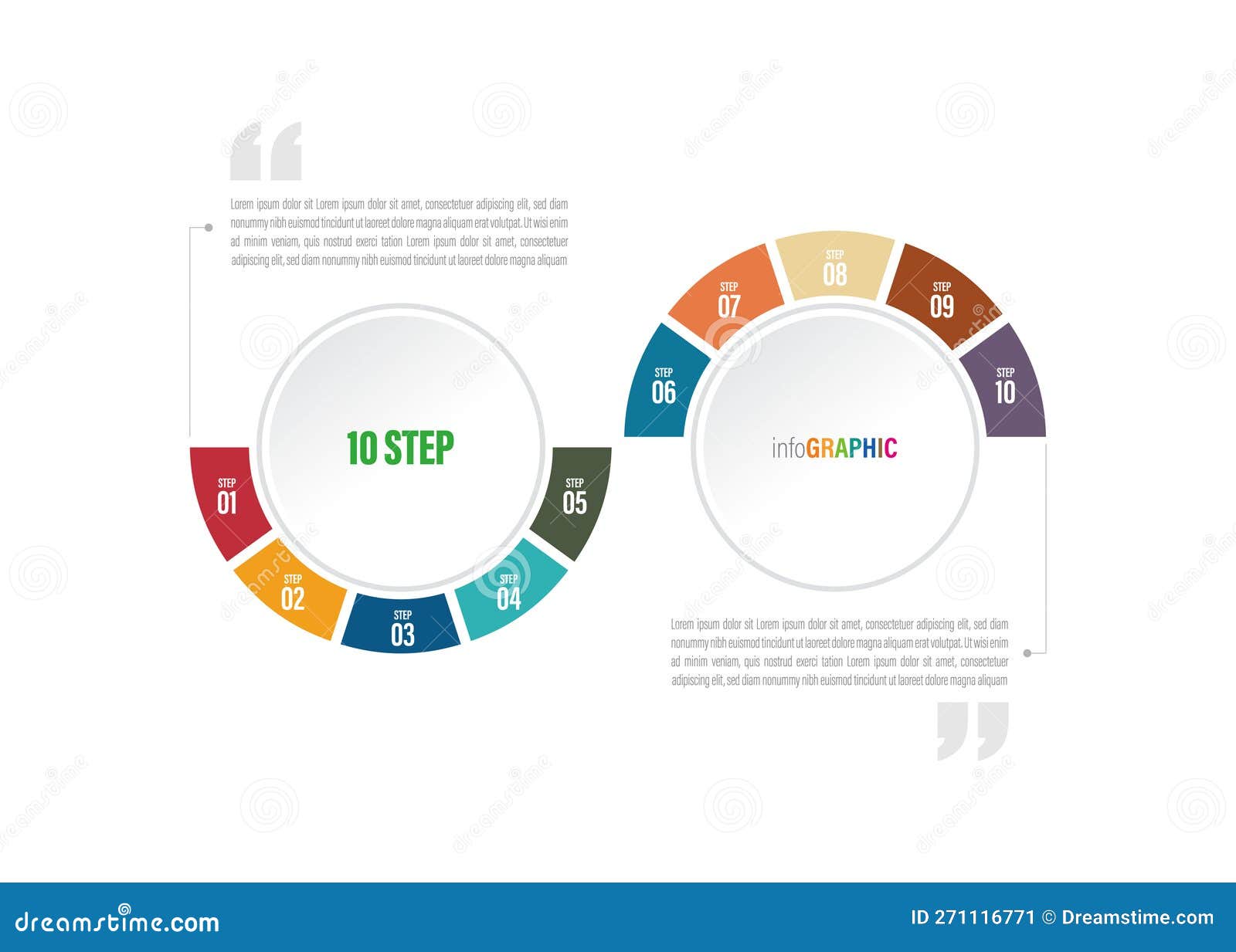 Lorem ipsum dolor sit Lorem ipsum dolor sit amet, consectetuer adipiscing elit, sed diam nonummy nibh euismod tincidunt ut laoreet dolore magna aliquam erat volutpat. Ut wisi enim ad minim veniam, quis nostrud exerci tation Lorem ipsum dolor sit amet, consectetuer adipiscing elit, sed diam nonummy nibh euismod tincidunt ut laoreet dolore magna aliquam

10 STEP

STEP 01

STEP 02

STEP 03

STEP 04

STEP 05

STEP 06

STEP 07

STEP 08

STEP 09

STEP 10

infoGRAPHIC

Lorem ipsum dolor sit Lorem ipsum dolor sit amet, consectetuer adipiscing elit, sed diam nonummy nibh euismod tincidunt ut laoreet dolore magna aliquam erat volutpat. Ut wisi enim ad minim veniam, quis nostrud exerci tation Lorem ipsum dolor sit amet, consectetuer adipiscing elit, sed diam nonummy nibh euismod tincidunt ut laoreet dolore magna aliquam

dreamstime.com

ID 271116771 © Dreamstime.com