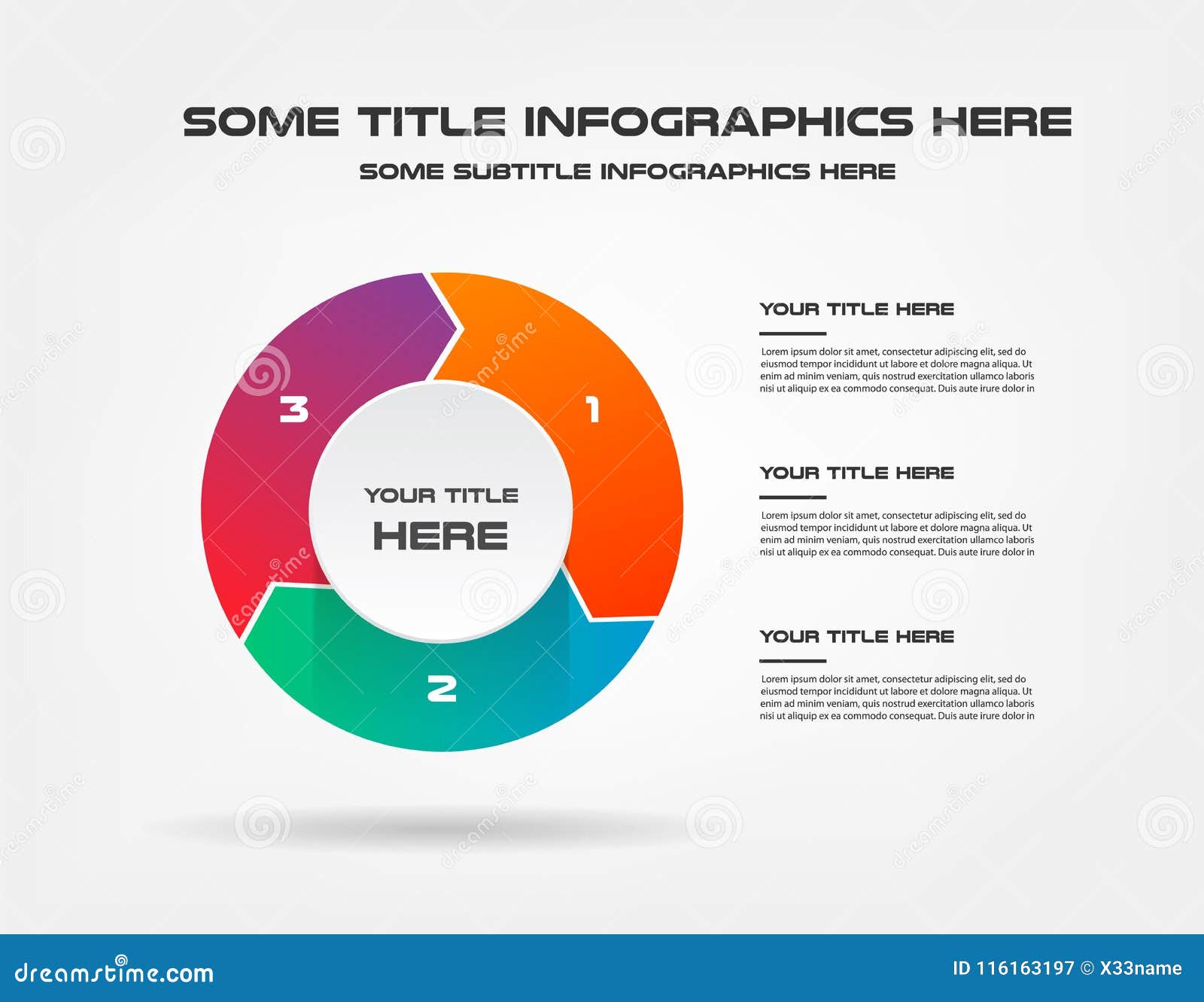 SOME TITLE INFOGRAPHICS HERE

SOME SUBTITLE INFOGRAPHICS HERE

3

1

YOUR TITLE HERE

2

YOUR TITLE HERE

Lorem ipsum dolor sit amet, consectetur adipiscing elit, sed do eiusmod tempor incididunt ut labore et dolore magna aliqua. Ut enim ad minim veniam, quis nostrud exercitation ullamco laboris nisi ut aliquip ex ea commodo consequat. Duis aute irure dolor in

YOUR TITLE HERE

Lorem ipsum dolor sit amet, consectetur adipiscing elit, sed do eiusmod tempor incididunt ut labore et dolore magna aliqua. Ut enim ad minim veniam, quis nostrud exercitation ullamco laboris nisi ut aliquip ex ea commodo consequat. Duis aute irure dolor in

YOUR TITLE HERE

Lorem ipsum dolor sit amet, consectetur adipiscing elit, sed do eiusmod tempor incididunt ut labore et dolore magna aliqua. Ut enim ad minim veniam, quis nostrud exercitation ullamco laboris nisi ut aliquip ex ea commodo consequat. Duis aute irure dolor in

dreamstime.com

ID 116163197 © X33name