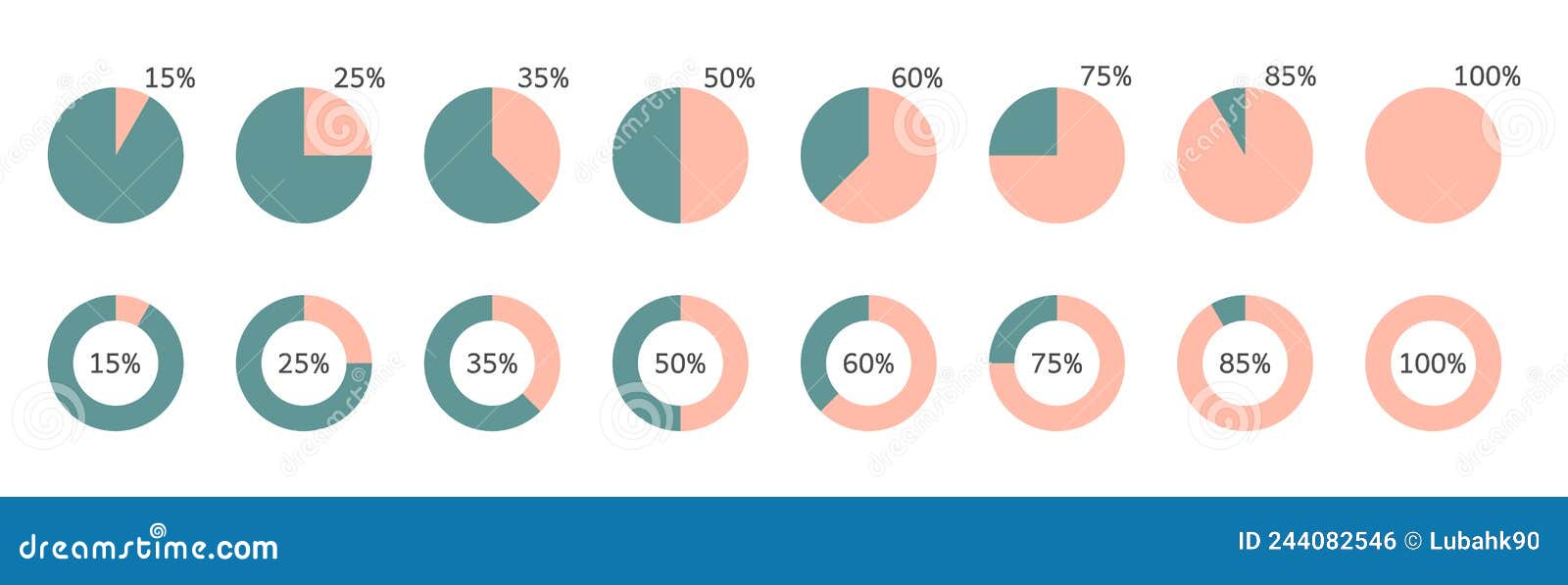 15% 25% 35% 50% 60% 75% 85% 100%

15% 25% 35% 50% 60% 75% 85% 100%

dreamstime.com

ID 244082546 © Lubahk90