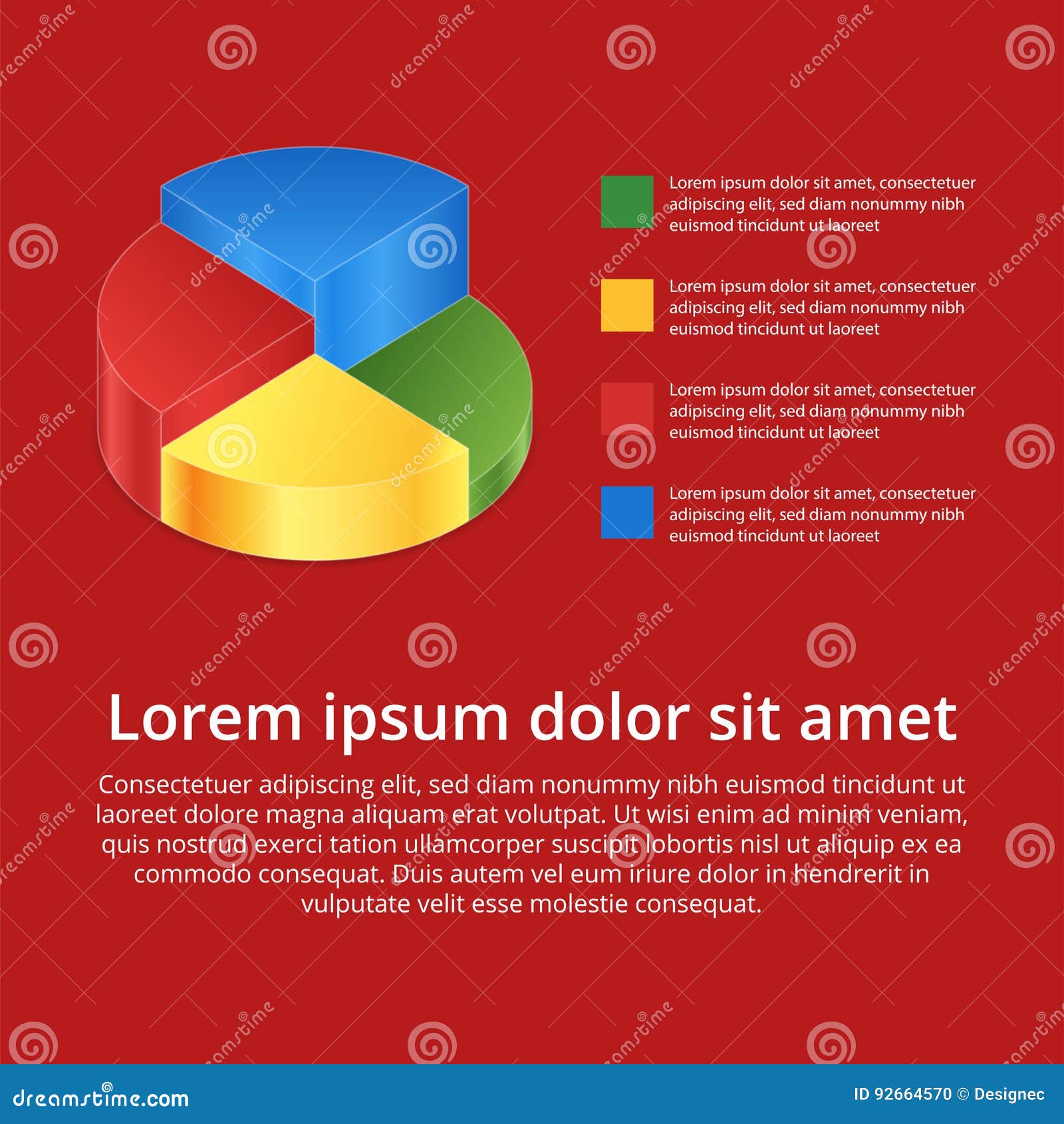 Lorem ipsum dolor sit amet, consectetuer adipiscing elit, sed diam nonummy nibh euismod tincidunt ut laoreet

Lorem ipsum dolor sit amet, consectetuer adipiscing elit, sed diam nonummy nibh euismod tincidunt ut laoreet

Lorem ipsum dolor sit amet, consectetuer adipiscing elit, sed diam nonummy nibh euismod tincidunt ut laoreet

Lorem ipsum dolor sit amet, consectetuer adipiscing elit, sed diam nonummy nibh euismod tincidunt ut laoreet

Lorem ipsum dolor sit amet

Consectetuer adipiscing elit, sed diam nonummy nibh euismod tincidunt ut laoreet dolore magna aliquam erat volutpat. Ut wisi enim ad minim veniam, quis nostrud exerci tation ullamcorper suscipit lobortis nisl ut aliquip ex ea commodo consequat. Duis autem vel eum iriure dolor in hendrerit in vulputate velit esse molestie consequat.

dreamstime.com

ID 92664570 © Designec