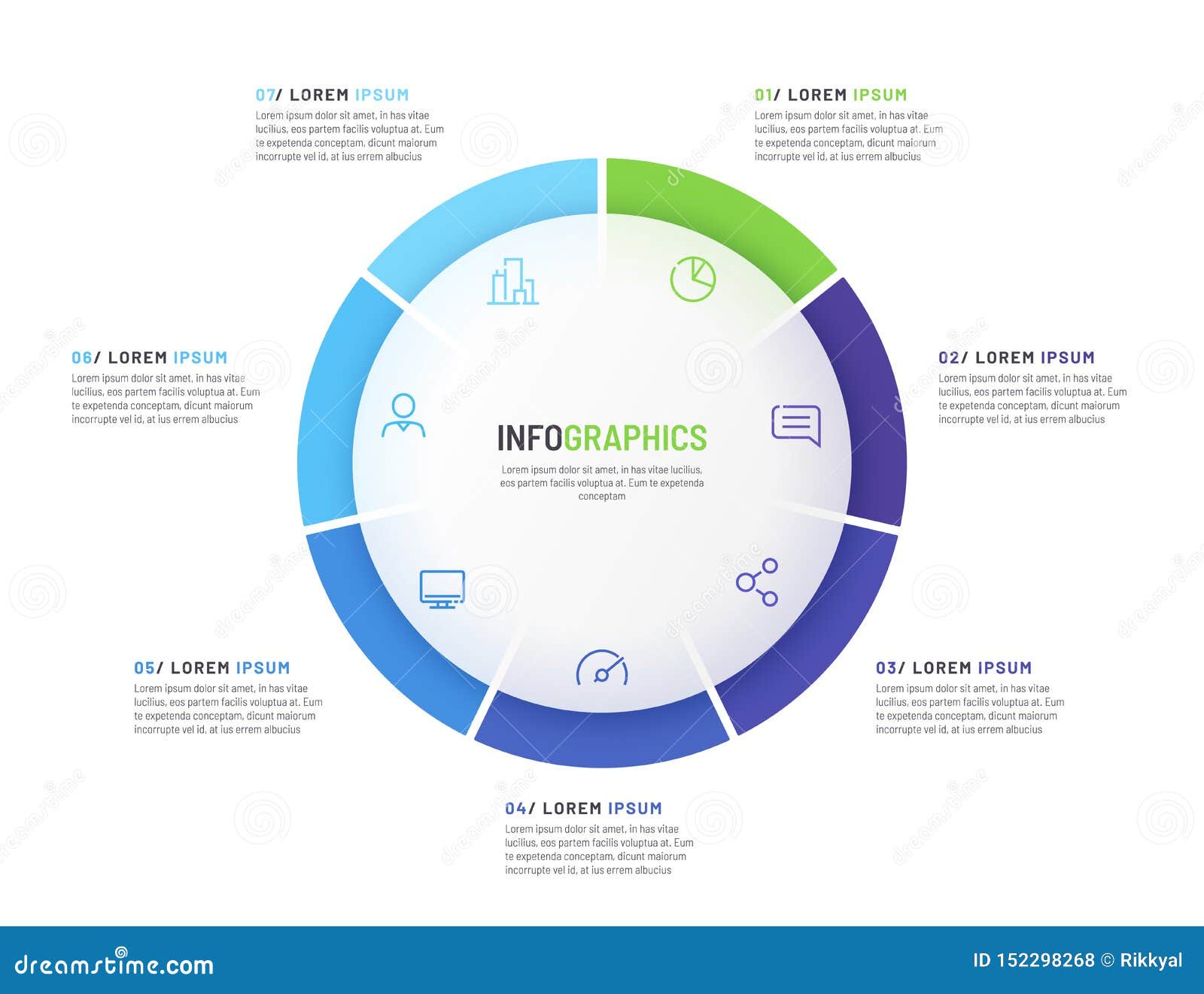 07/ LOREM IPSUM
Lorem ipsum dolor sit amet, in has vitae lucilius, eos partem facilis voluptua at. Eum te expetenda conceptam, dicunt maiorum incorrupte vel id, at ius errem albucius

01/ LOREM IPSUM
Lorem ipsum dolor sit amet, in has vitae lucilius, eos partem facilis voluptua at. Eum te expetenda conceptam, dicunt maiorum incorrupte vel id, at ius errem albucius

06/ LOREM IPSUM
Lorem ipsum dolor sit amet, in has vitae lucilius, eos partem facilis voluptua at. Eum te expetenda conceptam, dicunt maiorum incorrupte vel id, at ius errem albucius

02/ LOREM IPSUM
Lorem ipsum dolor sit amet, in has vitae lucilius, eos partem facilis voluptua at. Eum te expetenda conceptam, dicunt maiorum incorrupte vel id, at ius errem albucius

INFOGRAPHICS
Lorem ipsum dolor sit amet, in has vitae lucilius, eos partem facilis voluptua at. Eum te expetenda conceptam

05/ LOREM IPSUM
Lorem ipsum dolor sit amet, in has vitae lucilius, eos partem facilis voluptua at. Eum te expetenda conceptam, dicunt maiorum incorrupte vel id, at ius errem albucius

03/ LOREM IPSUM
Lorem ipsum dolor sit amet, in has vitae lucilius, eos partem facilis voluptua at. Eum te expetenda conceptam, dicunt maiorum incorrupte vel id, at ius errem albucius

04/ LOREM IPSUM
Lorem ipsum dolor sit amet, in has vitae lucilius, eos partem facilis voluptua at. Eum te expetenda conceptam, dicunt maiorum incorrupte vel id, at ius errem albucius

dreamstime.com
ID 152298268 © Rikkyal