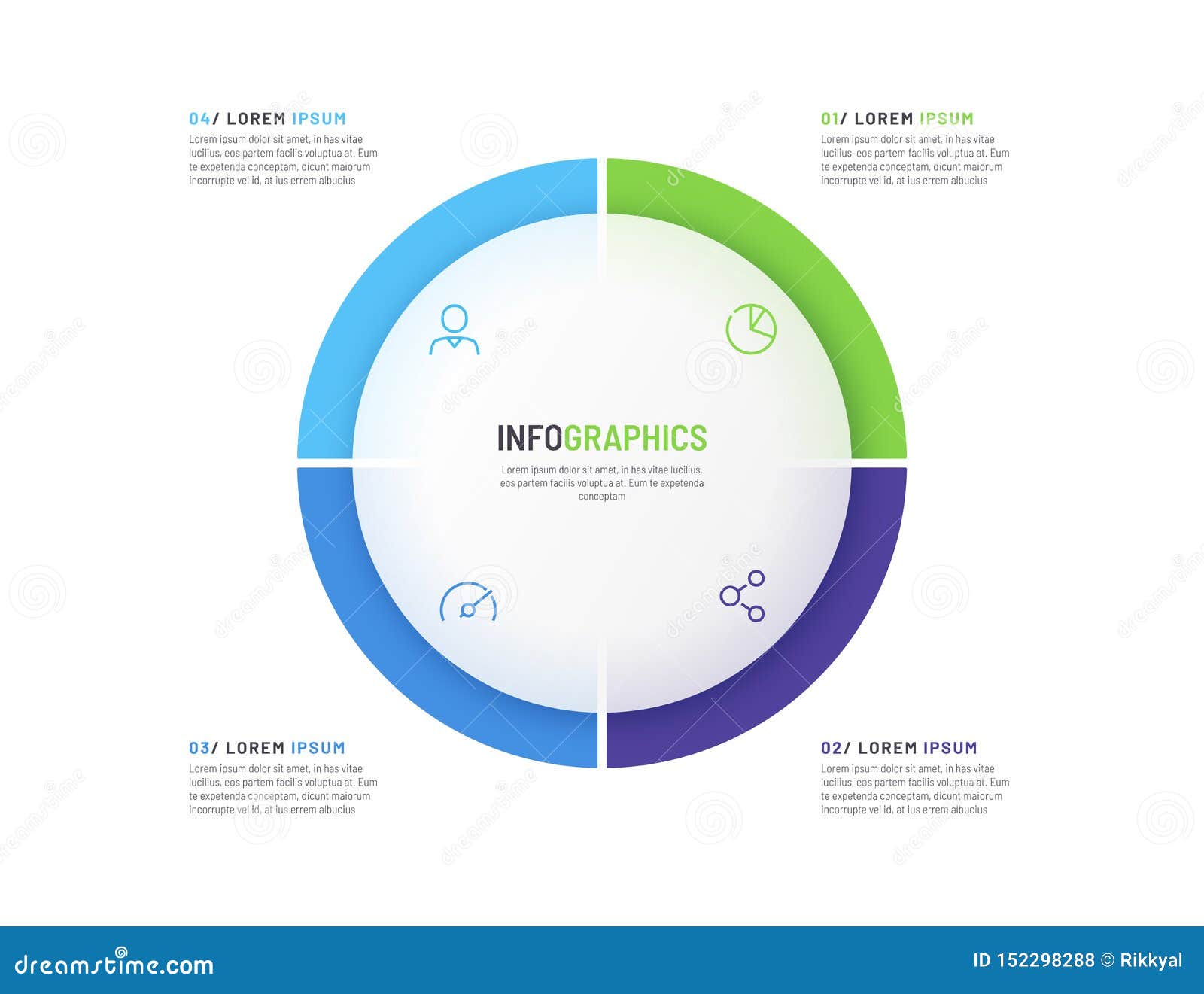 04/ LOREM IPSUM
Lorem ipsum dolor sit amet, in has vitae lucilius, eos partem facilis voluptua at. Eum te expetenda conceptam, dicunt maiorum incorrupte vel id, at ius errem albucius

01/ LOREM IPSUM
Lorem ipsum dolor sit amet, in has vitae lucilius, eos partem facilis voluptua at. Eum te expetenda conceptam, dicunt maiorum incorrupte vel id, at ius errem albucius

INFOGRAPHICS
Lorem ipsum dolor sit amet, in has vitae lucilius, eos partem facilis voluptua at. Eum te expetenda conceptam

03/ LOREM IPSUM
Lorem ipsum dolor sit amet, in has vitae lucilius, eos partem facilis voluptua at. Eum te expetenda conceptam, dicunt maiorum incorrupte vel id, at ius errem albucius

02/ LOREM IPSUM
Lorem ipsum dolor sit amet, in has vitae lucilius, eos partem facilis voluptua at. Eum te expetenda conceptam, dicunt maiorum incorrupte vel id, at ius errem albucius

dreamstime.com
ID 152298288 © Rikkyal