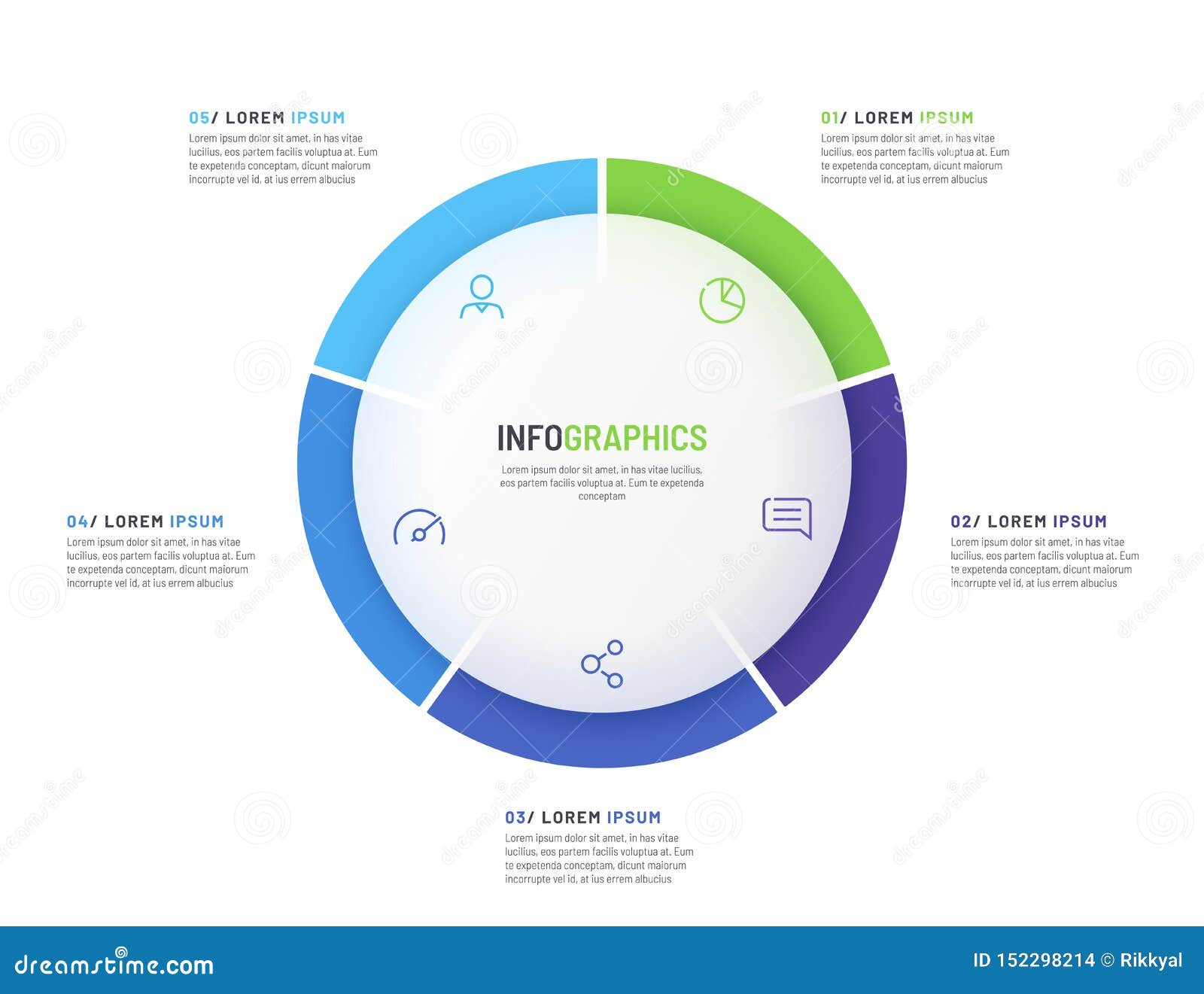 05/ LOREM IPSUM
Lorem ipsum dolor sit amet, in has vitae lucilius, eos partem facilis voluptua at. Eum te expetenda conceptam, dicunt maiorum incorrupte vel id, at ius errem albucius

01/ LOREM IPSUM
Lorem ipsum dolor sit amet, in has vitae lucilius, eos partem facilis voluptua at. Eum te expetenda conceptam, dicunt maiorum incorrupte vel id, at ius errem albucius

INFOGRAPHICS
Lorem ipsum dolor sit amet, in has vitae lucilius, eos partem facilis voluptua at. Eum te expetenda conceptam

04/ LOREM IPSUM
Lorem ipsum dolor sit amet, in has vitae lucilius, eos partem facilis voluptua at. Eum te expetenda conceptam, dicunt maiorum incorrupte vel id, at ius errem albucius

02/ LOREM IPSUM
Lorem ipsum dolor sit amet, in has vitae lucilius, eos partem facilis voluptua at. Eum te expetenda conceptam, dicunt maiorum incorrupte vel id, at ius errem albucius

03/ LOREM IPSUM
Lorem ipsum dolor sit amet, in has vitae lucilius, eos partem facilis voluptua at. Eum te expetenda conceptam, dicunt maiorum incorrupte vel id, at ius errem albucius

dreamstime.com
ID 152298214 © Rikkyal