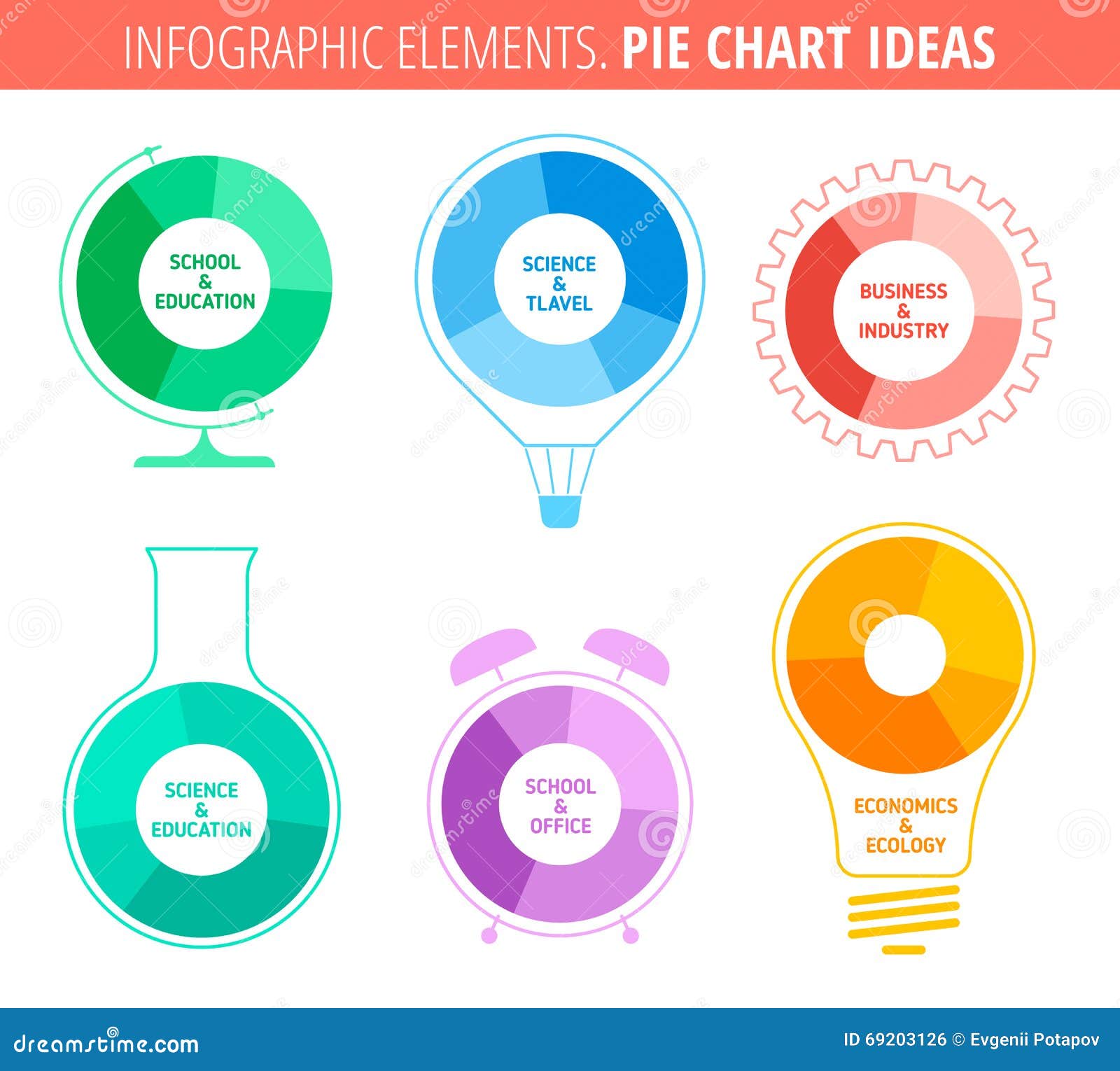 INFOGRAPHIC ELEMENTS. PIE CHART IDEAS

SCHOOL & EDUCATION

SCIENCE & TLAVEL

BUSINESS & INDUSTRY

SCIENCE & EDUCATION

SCHOOL & OFFICE

ECONOMICS & ECOLOGY

dreamstime.com

ID 69203126 © Evgenii Potapov