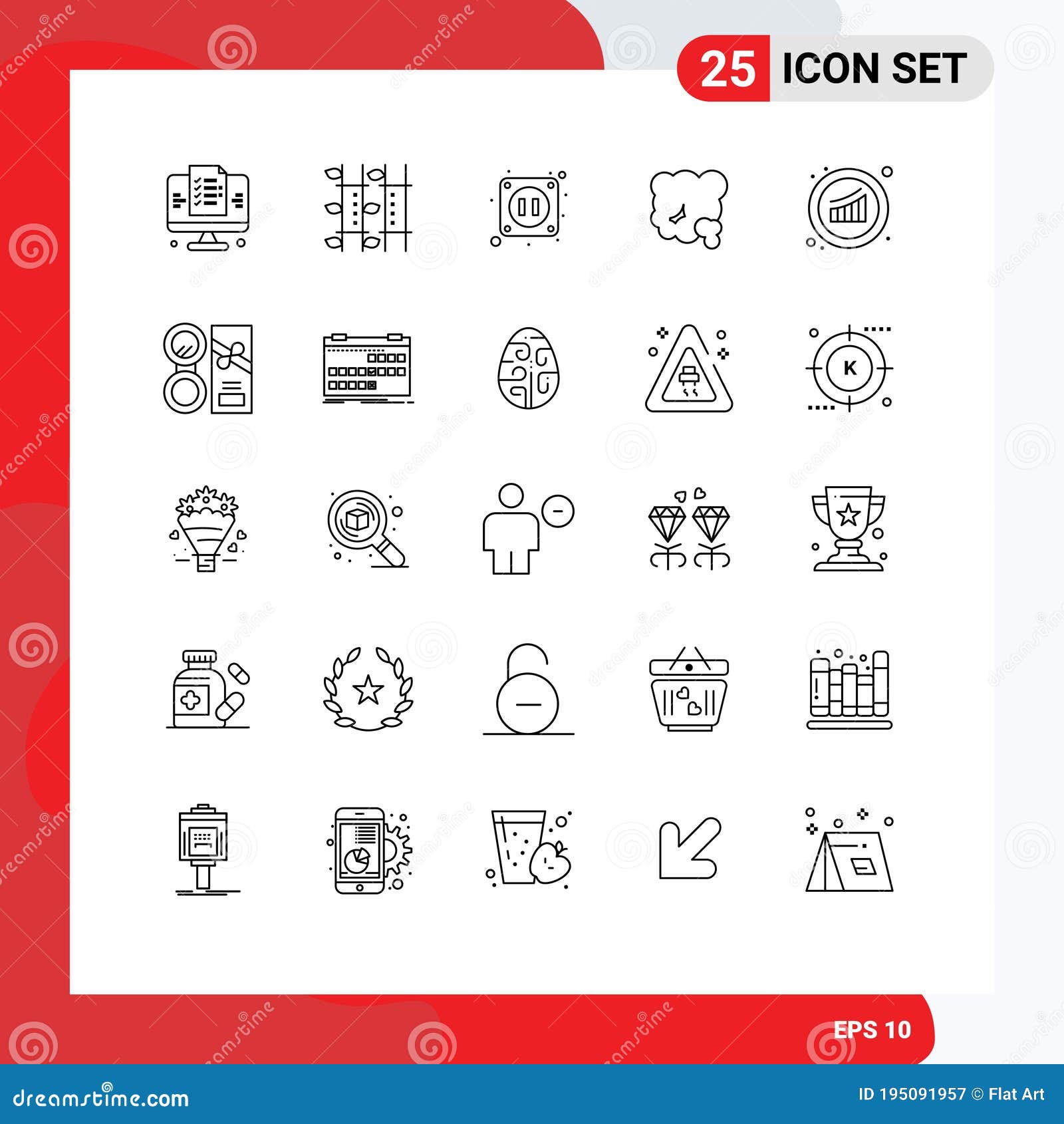 25 ICON SET

K

EPS 10

dreamstime.com

ID 195091957 © Flat Art