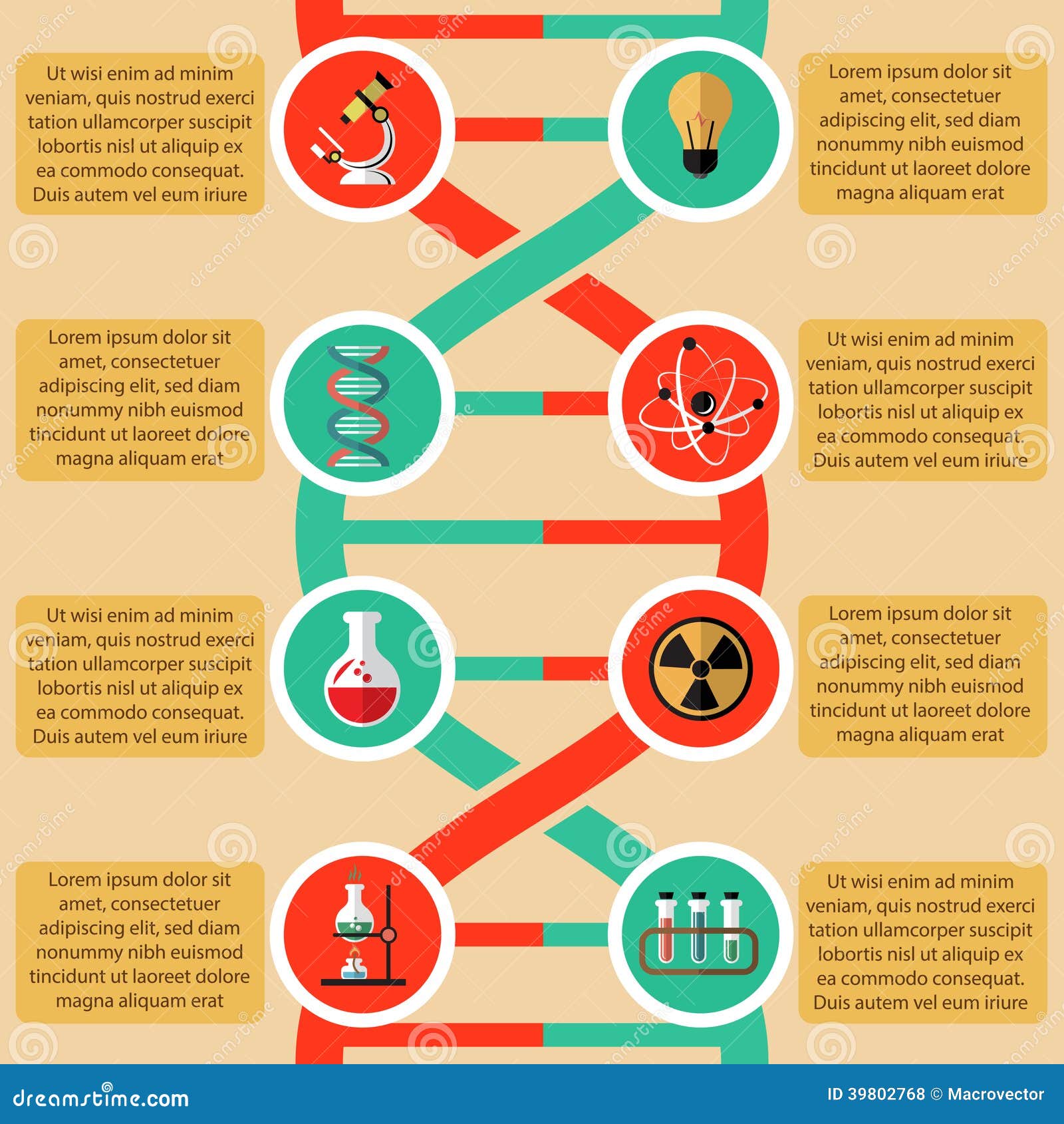 Ut wisi enim ad minim veniam, quis nostrud exerci tation ullamcorper suscipit lobortis nisl ut aliquip ex ea commodo consequat. Duis autem vel eum iriure

Lorem ipsum dolor sit amet, consectetuer adipiscing elit, sed diam nonummy nibh euismod tincidunt ut laoreet dolore magna aliquam erat

Lorem ipsum dolor sit amet, consectetuer adipiscing elit, sed diam nonummy nibh euismod tincidunt ut laoreet dolore magna aliquam erat

Ut wisi enim ad minim veniam, quis nostrud exerci tation ullamcorper suscipit lobortis nisl ut aliquip ex ea commodo consequat. Duis autem vel eum iriure

Ut wisi enim ad minim veniam, quis nostrud exerci tation ullamcorper suscipit lobortis nisl ut aliquip ex ea commodo consequat. Duis autem vel eum iriure

Lorem ipsum dolor sit amet, consectetuer adipiscing elit, sed diam nonummy nibh euismod tincidunt ut laoreet dolore magna aliquam erat

Lorem ipsum dolor sit amet, consectetuer adipiscing elit, sed diam nonummy nibh euismod tincidunt ut laoreet dolore magna aliquam erat

Ut wisi enim ad minim veniam, quis nostrud exerci tation ullamcorper suscipit lobortis nisl ut aliquip ex ea commodo consequat. Duis autem vel eum iriure

dreamstime.com

ID 39802768 © Macrovector