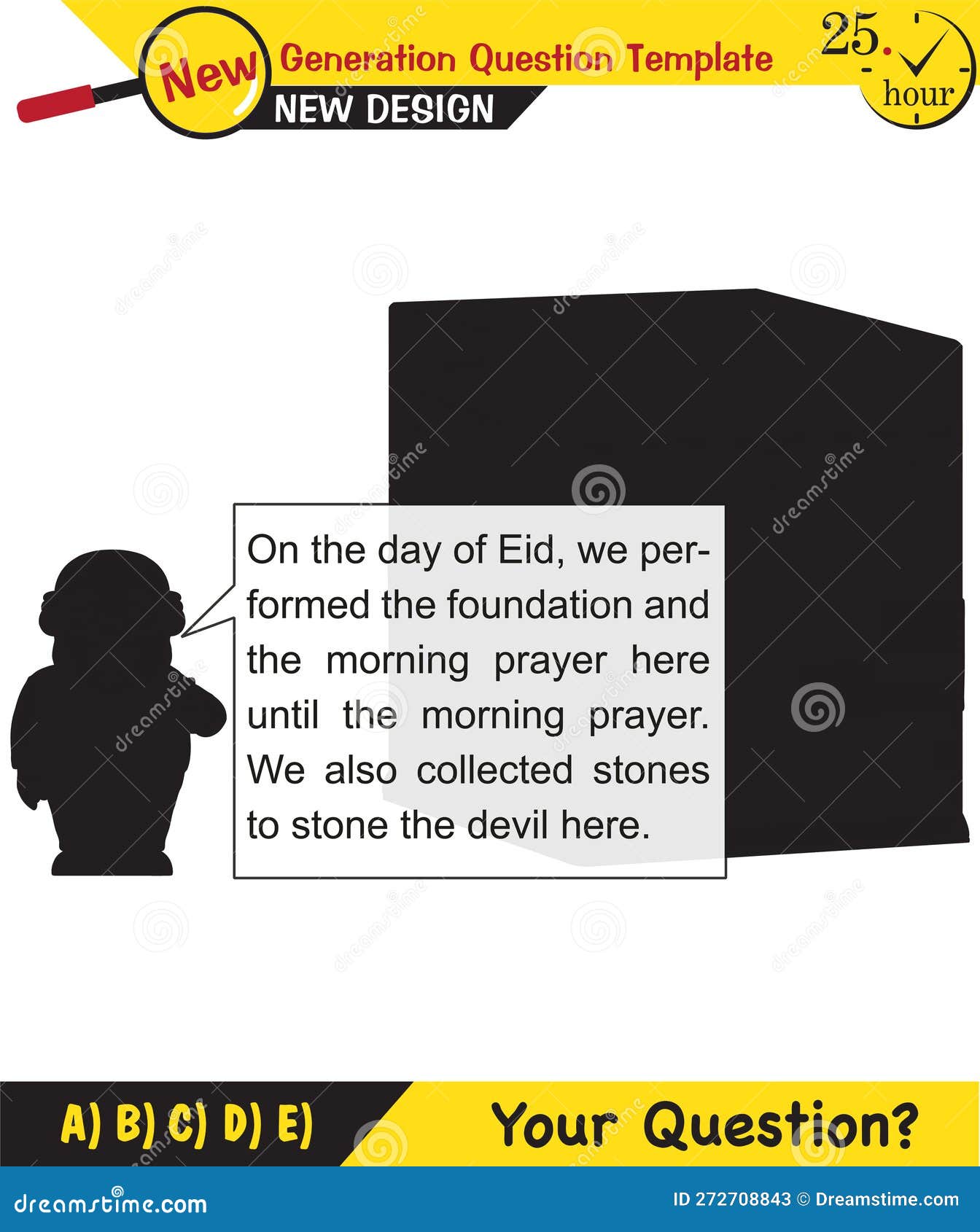 New Generation Question Template
NEW DESIGN
25. hour

On the day of Eid, we performed the foundation and the morning prayer here until the morning prayer. We also collected stones to stone the devil here.

A) B) C) D) E)
Your Question?

dreamstime.com
ID 272708843 © Dreamstime.com