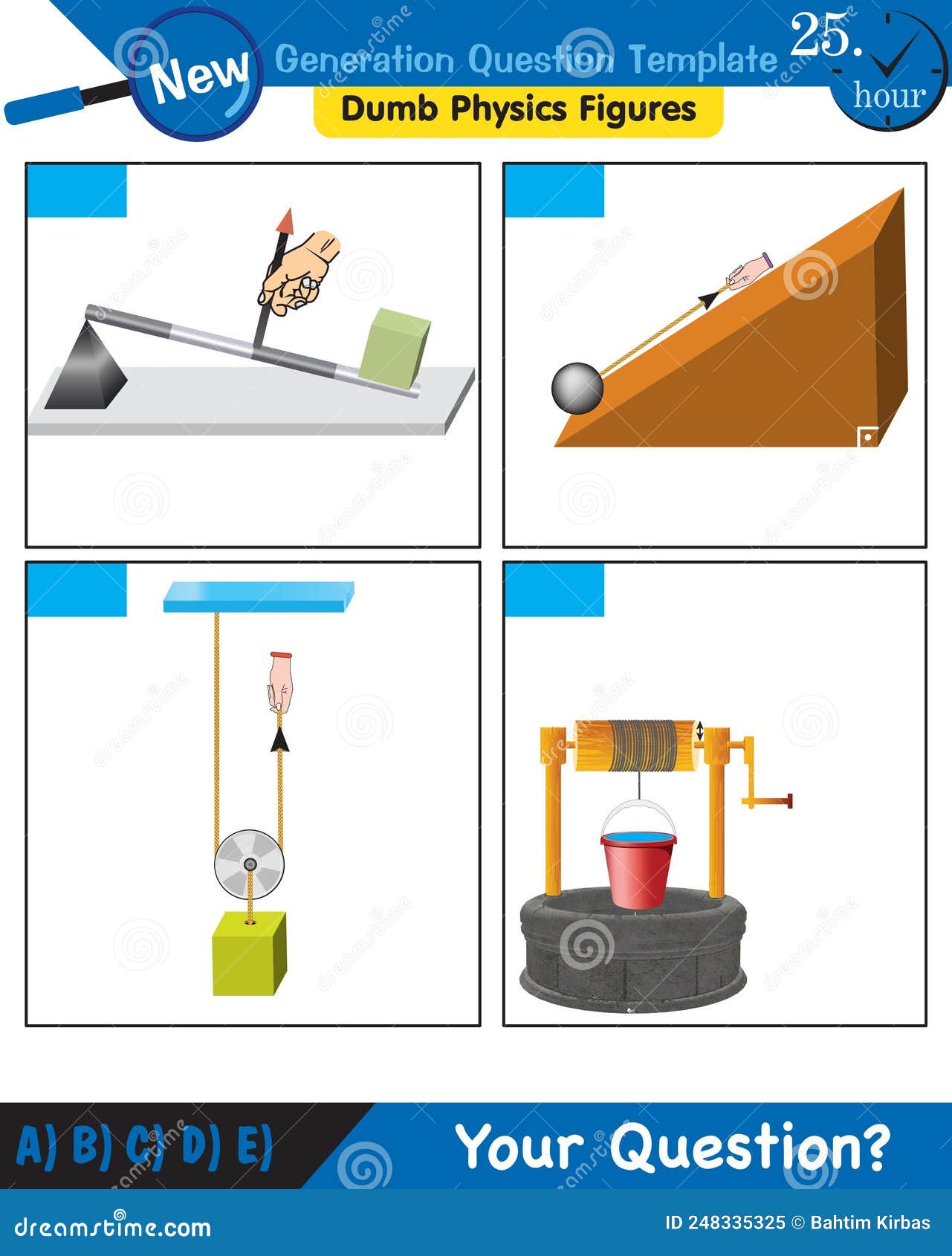 New

Generation Question Template

25. hour

Dumb Physics Figures

A) B) C) D) E)

Your Question?

dreamstime.com

ID 248335325 © Bahtim Kirbas