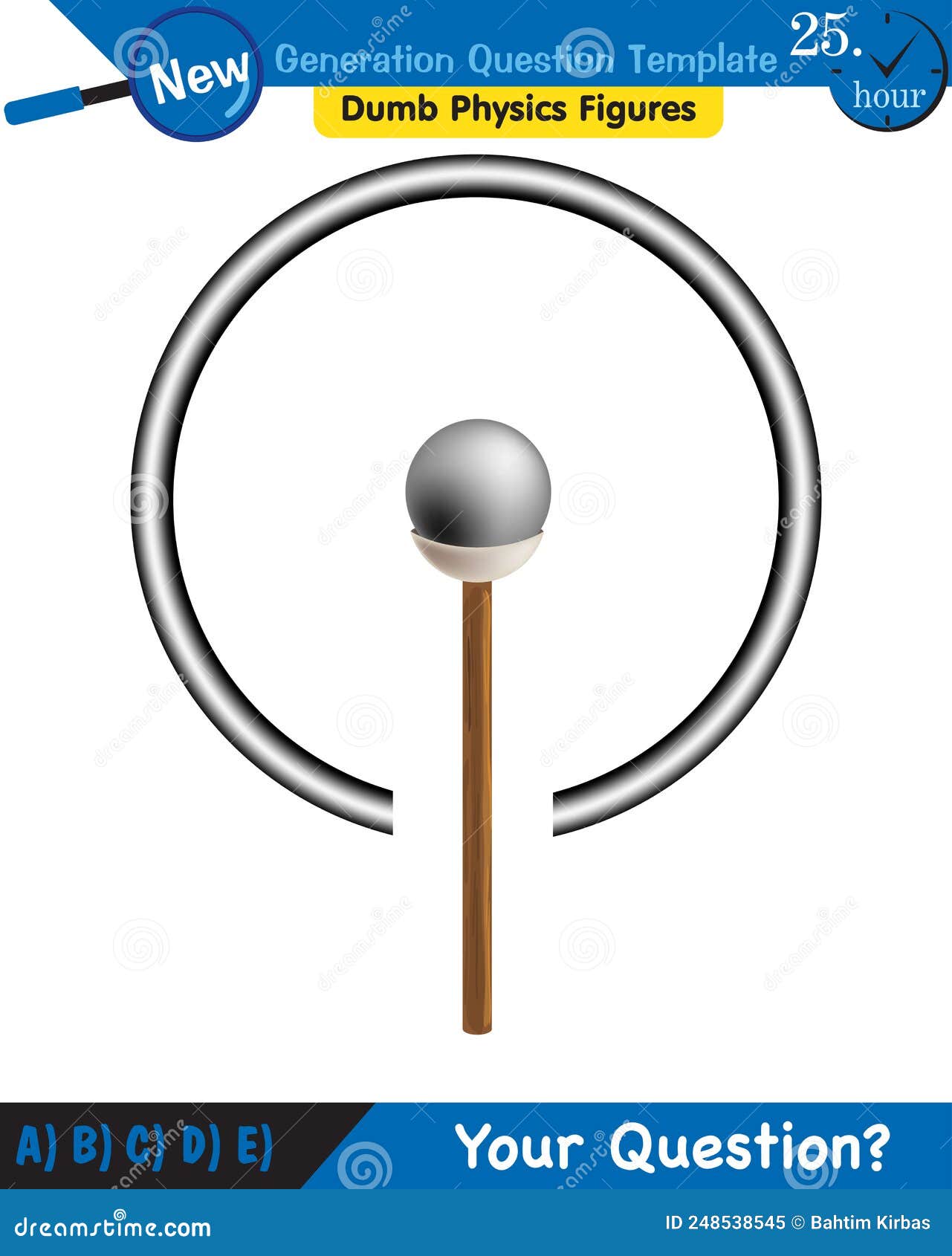 New
Generation Question Template
25.
hour
Dumb Physics Figures

A) B) C) D) E)
Your Question?

dreamstime.com
ID 248538545 © Bahtim Kirbas