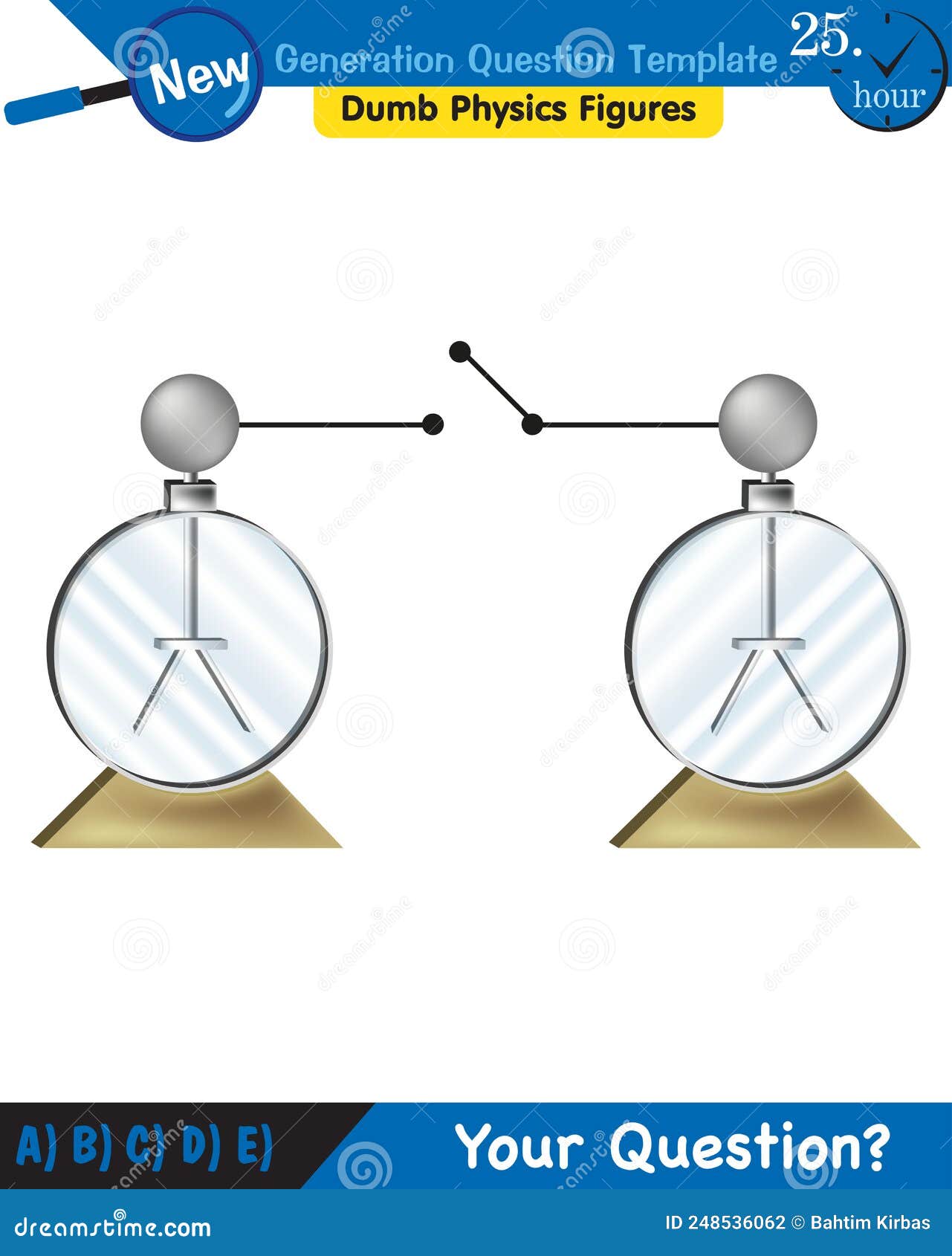 New

Generation Question Template

25.

hour

Dumb Physics Figures

A) B) C) D) E)

Your Question?

dreamstime.com

ID 248536062 © Bahtim Kirbas