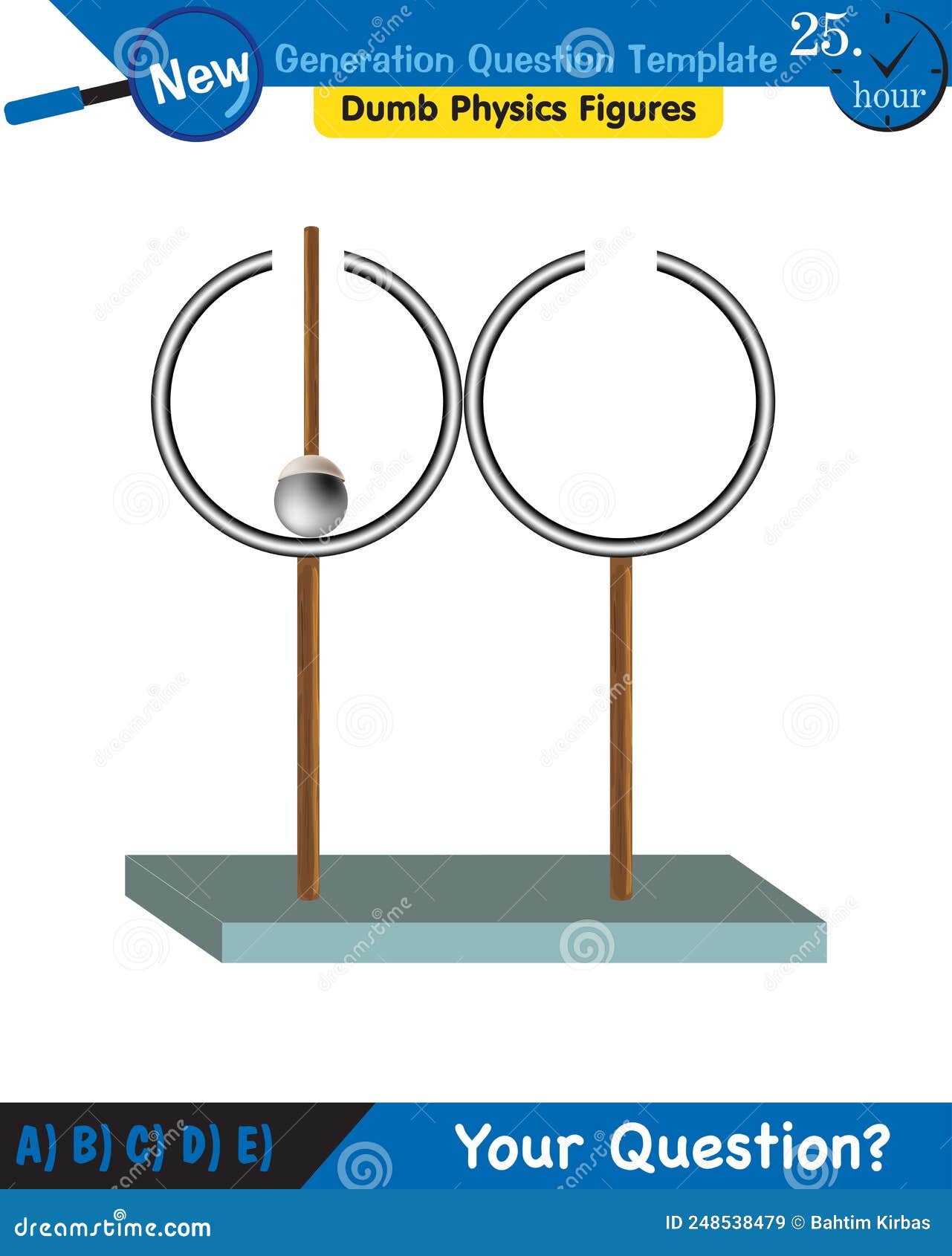 New

Generation Question Template

25. hour

Dumb Physics Figures

A) B) C) D) E)

Your Question?

dreamstime.com

ID 248538479 © Bahtim Kirbas