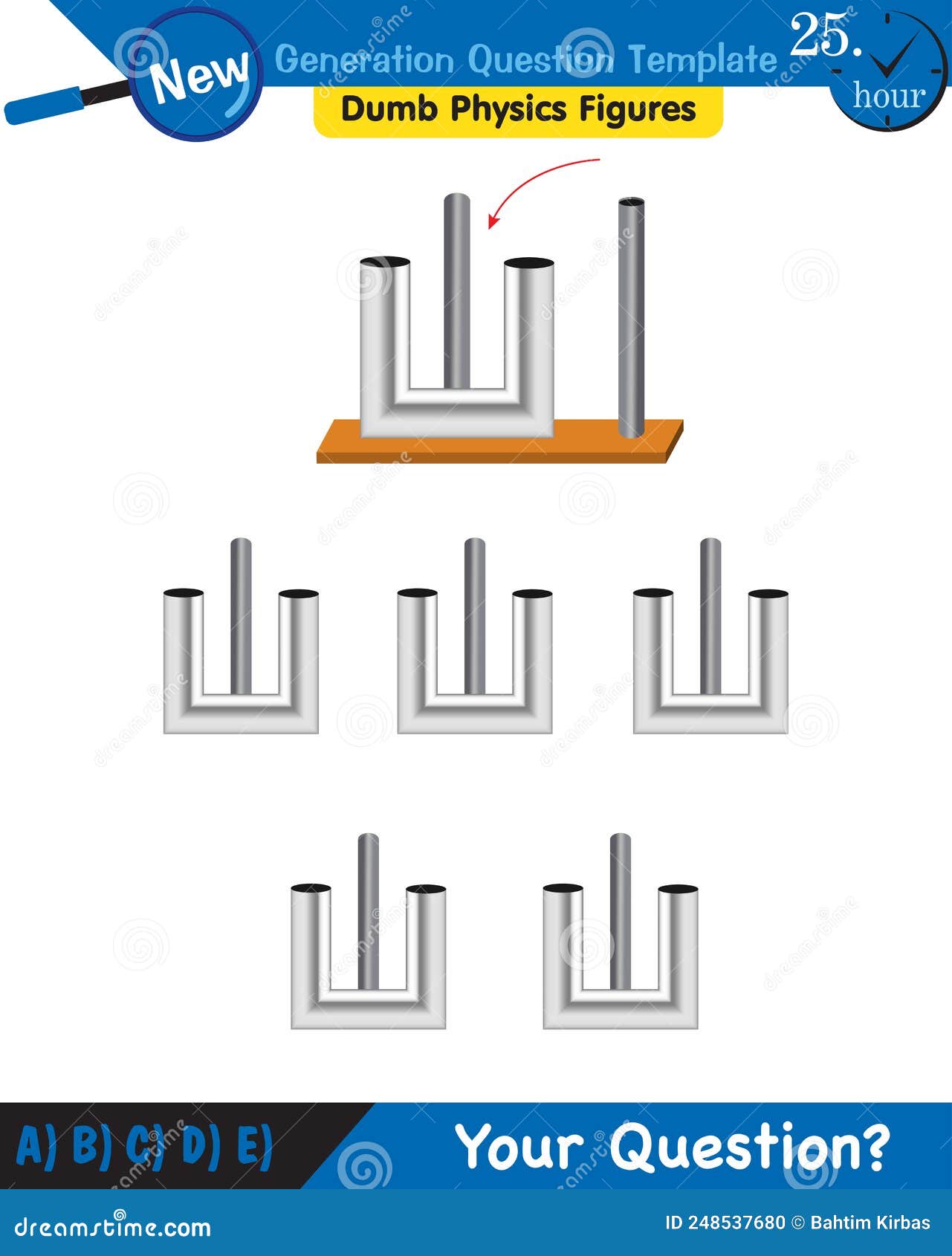 New

Generation Question Template

25. hour

Dumb Physics Figures

A) B) C) D) E)

Your Question?

dreamstime.com

ID 248537680 © Bahtim Kirbas