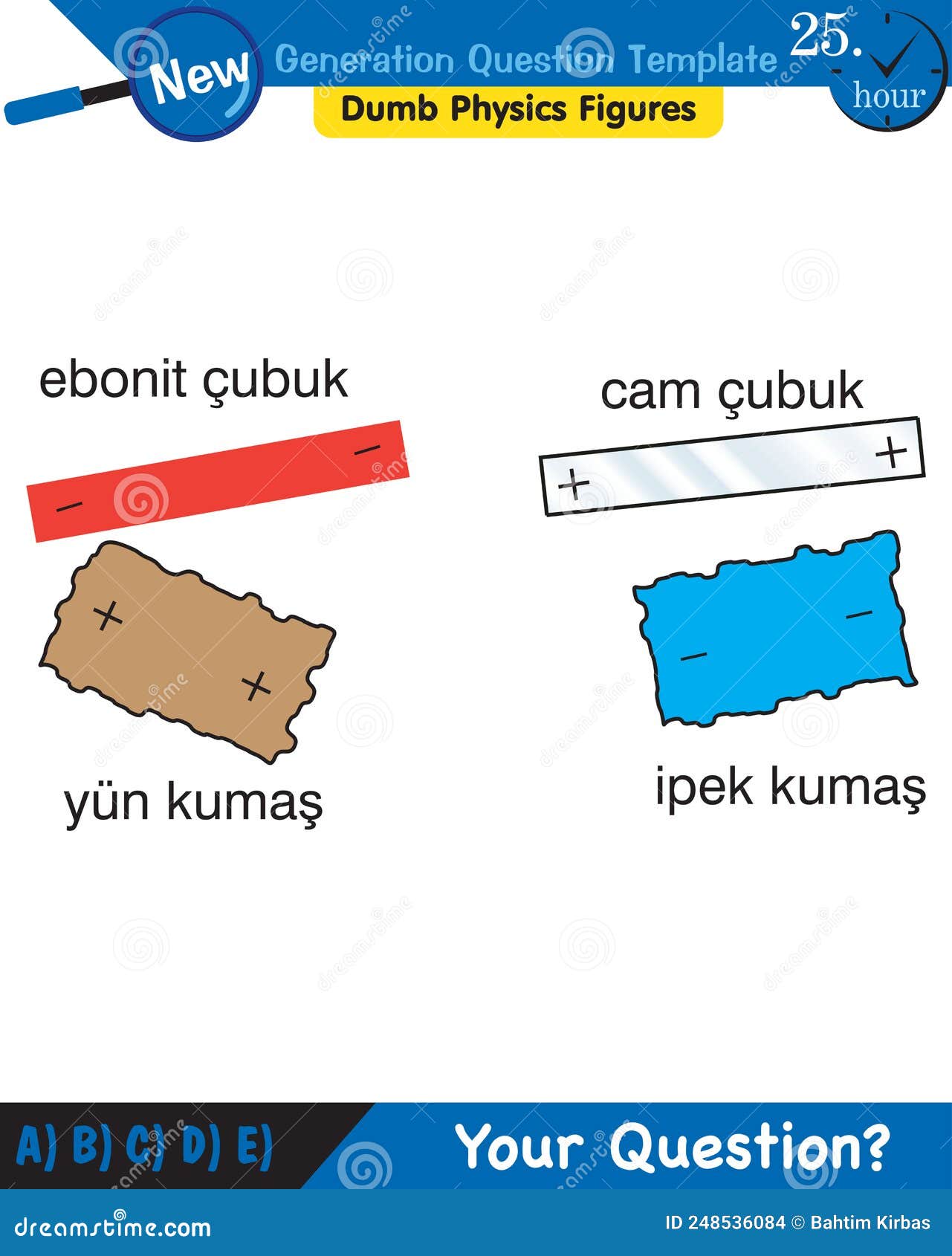 New

Generation Question Template

25.
hour

Dumb Physics Figures

ebonit çubuk

− −

+ +

yün kumaş

cam çubuk

+ +

− −

ipek kumaş

A) B) C) D) E)

Your Question?

dreamstime.com

ID 248536084 © Bahtim Kirbas