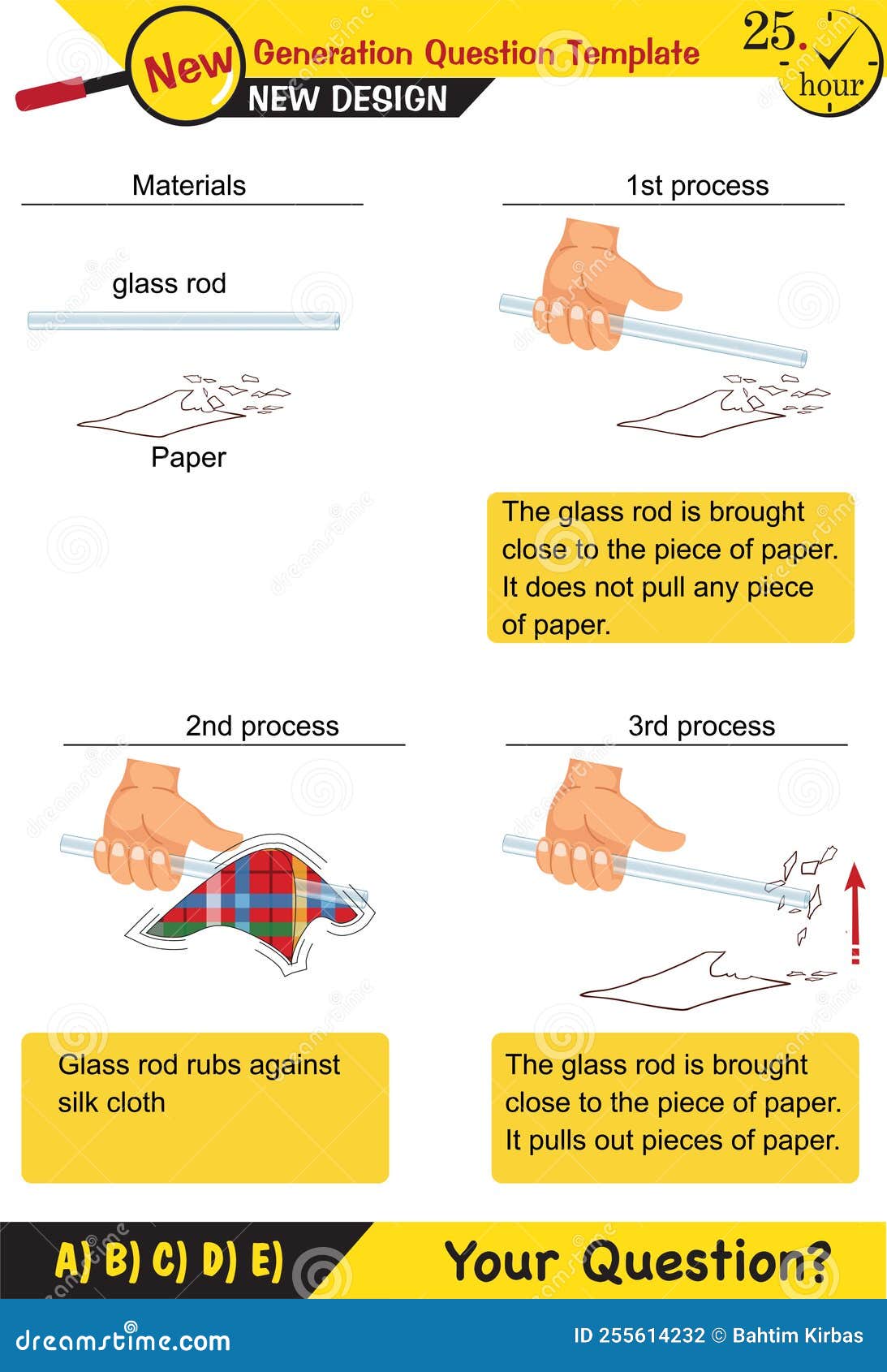 New Generation Question Template
NEW DESIGN
25. hour

Materials

glass rod

Paper

1st process

The glass rod is brought close to the piece of paper. It does not pull any piece of paper.

2nd process

Glass rod rubs against silk cloth

3rd process

The glass rod is brought close to the piece of paper. It pulls out pieces of paper.

A) B) C) D) E)

Your Question?

dreamstime.com

ID 255614232 © Bahtim Kirbas