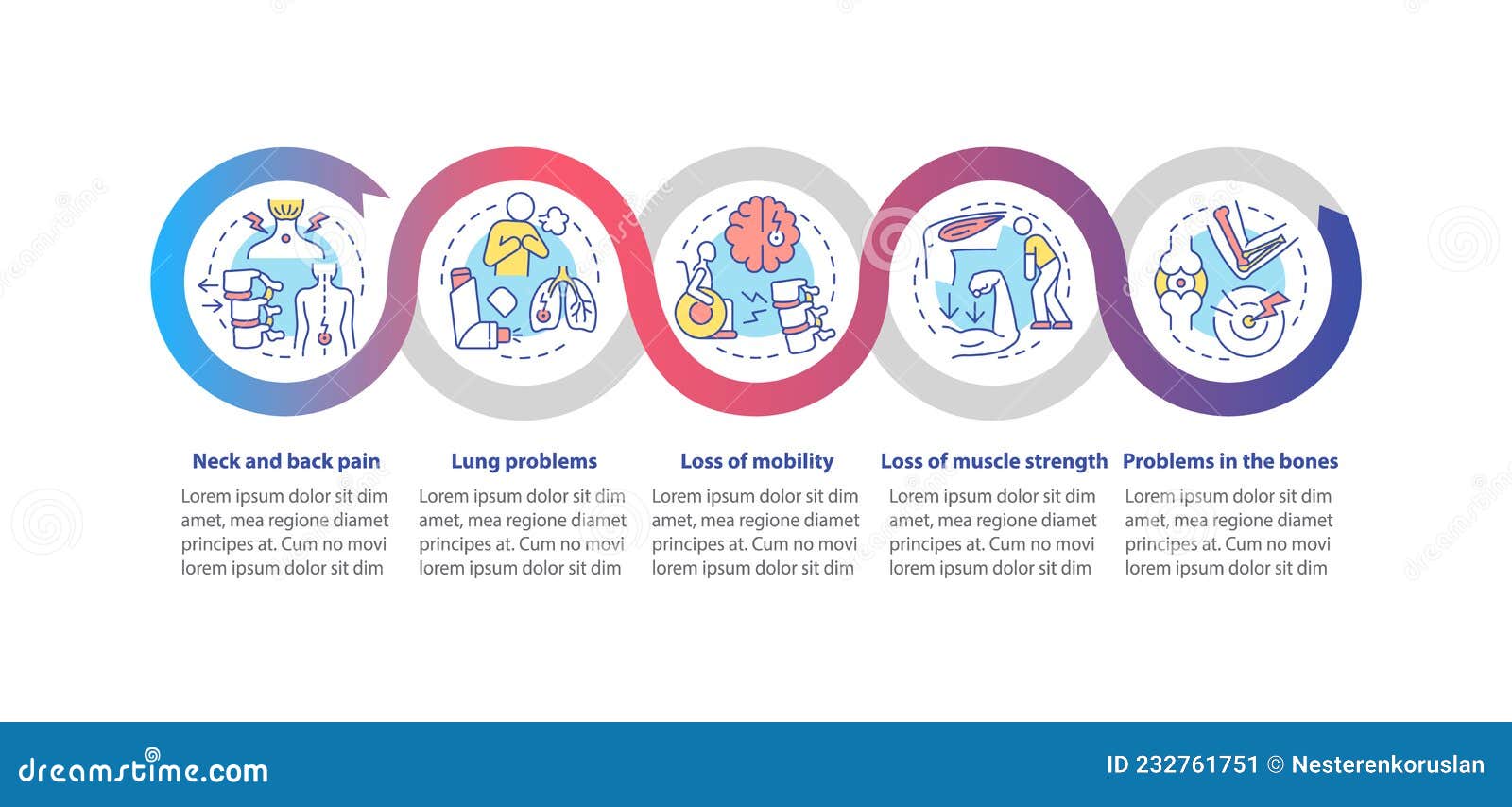 Neck and back pain
Lorem ipsum dolor sit dim amet, mea regione diamet principes at. Cum no movi lorem ipsum dolor sit dim

Lung problems
Lorem ipsum dolor sit dim amet, mea regione diamet principes at. Cum no movi lorem ipsum dolor sit dim

Loss of mobility
Lorem ipsum dolor sit dim amet, mea regione diamet principes at. Cum no movi lorem ipsum dolor sit dim

Loss of muscle strength
Lorem ipsum dolor sit dim amet, mea regione diamet principes at. Cum no movi lorem ipsum dolor sit dim

Problems in the bones
Lorem ipsum dolor sit dim amet, mea regione diamet principes at. Cum no movi lorem ipsum dolor sit dim

dreamstime.com

ID 232761751 © Nesterenkoruslan