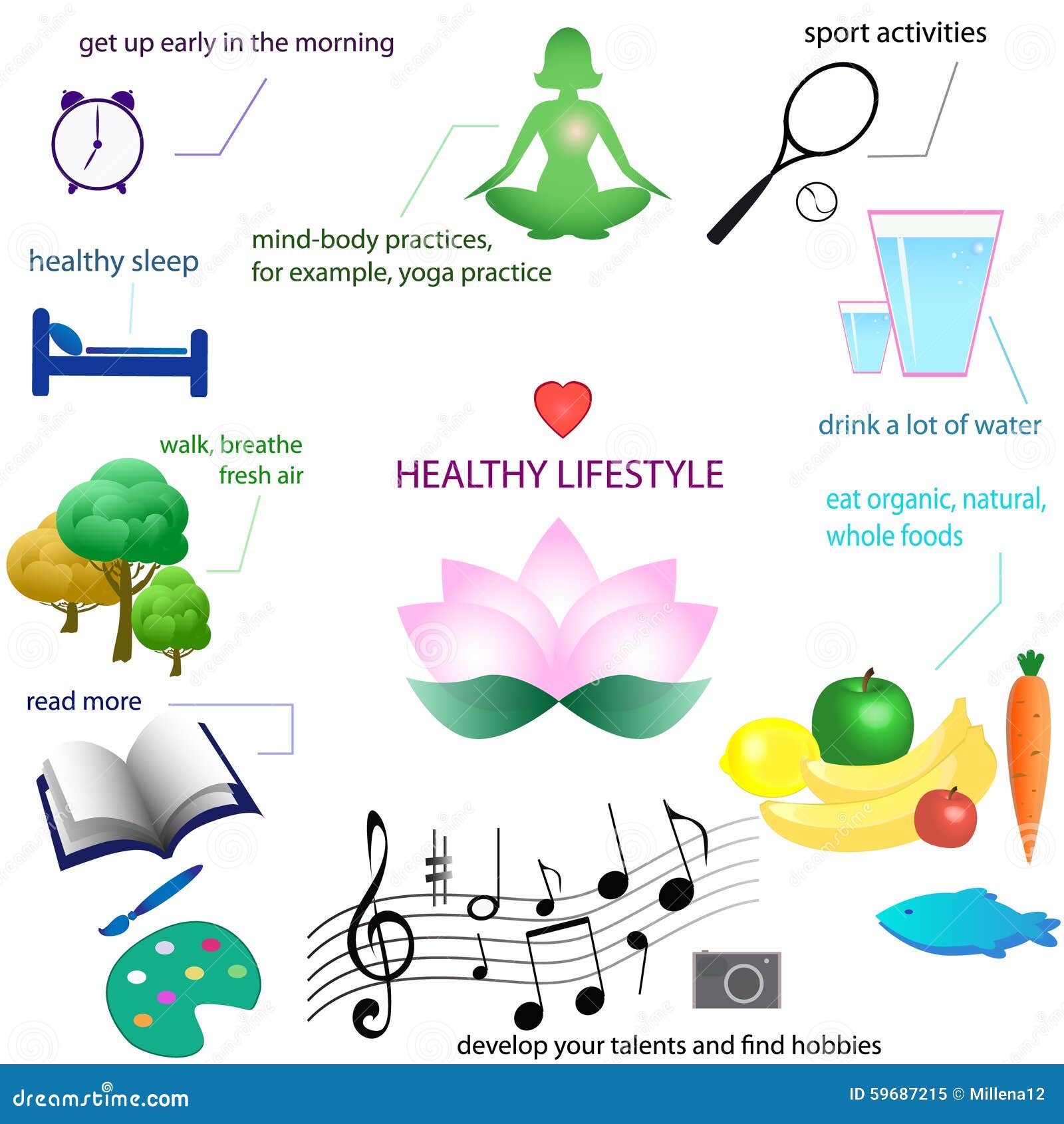 get up early in the morning

sport activities

mind-body practices, for example, yoga practice

healthy sleep

drink a lot of water

walk, breathe fresh air

HEALTHY LIFESTYLE

eat organic, natural, whole foods

read more

develop your talents and find hobbies

dreamstime.com

ID 59687215 © Millena12