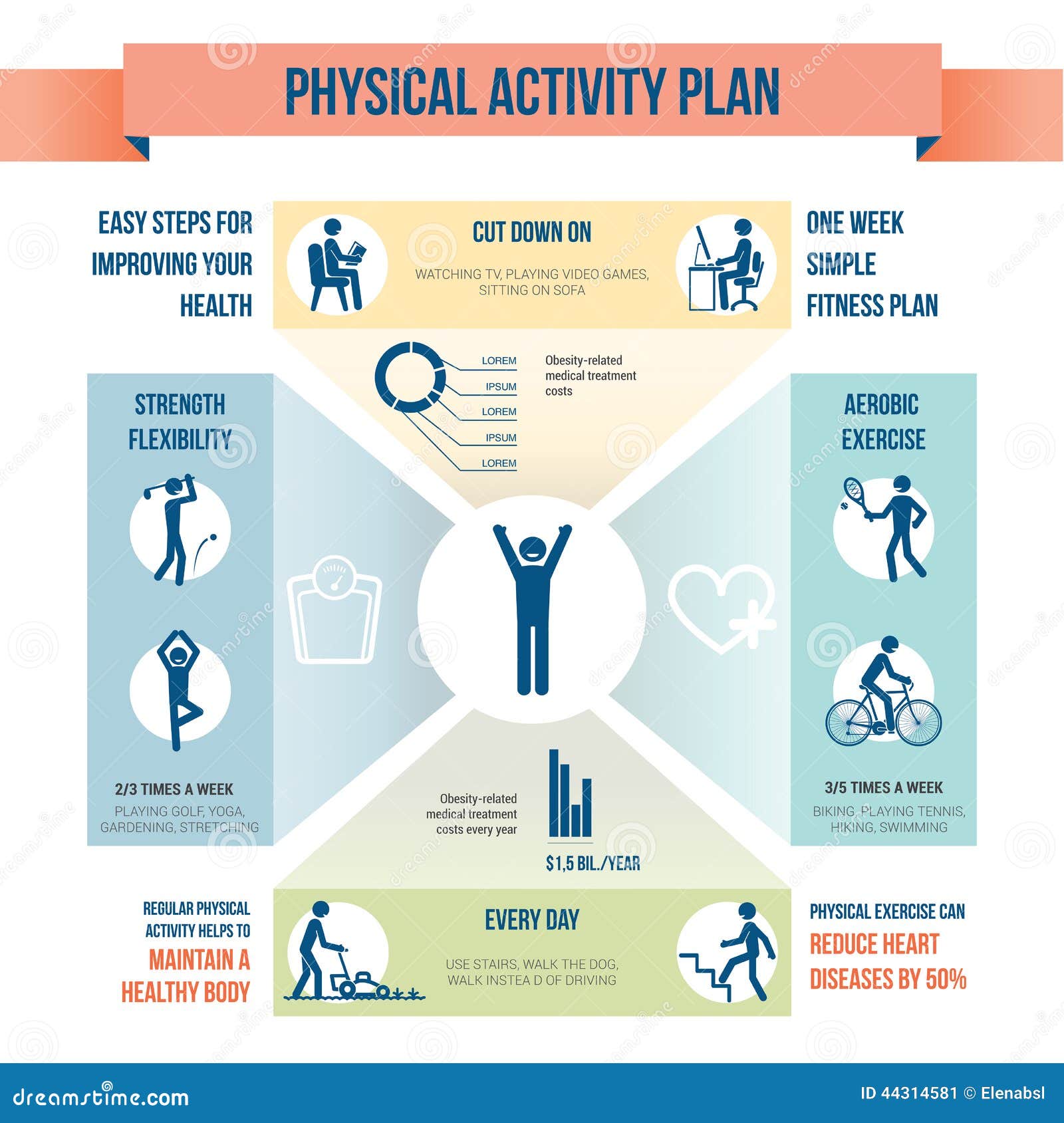 PHYSICAL ACTIVITY PLAN

EASY STEPS FOR IMPROVING YOUR HEALTH

CUT DOWN ON

WATCHING TV, PLAYING VIDEO GAMES, SITTING ON SOFA

ONE WEEK SIMPLE FITNESS PLAN

LOREM
IPSUM
LOREM
IPSUM
LOREM

Obesity-related medical treatment costs

STRENGTH FLEXIBILITY

2/3 TIMES A WEEK

PLAYING GOLF, YOGA, GARDENING, STRETCHING

AEROBIC EXERCISE

3/5 TIMES A WEEK

BIKING, PLAYING TENNIS, HIKING, SWIMMING

Obesity-related medical treatment costs every year

$1,5 BIL./YEAR

REGULAR PHYSICAL ACTIVITY HELPS TO MAINTAIN A HEALTHY BODY

EVERY DAY

USE STAIRS, WALK THE DOG, WALK INSTEA D OF DRIVING

PHYSICAL EXERCISE CAN REDUCE HEART DISEASES BY 50%

dreamstime.com

ID 44314581 © Elenabsl