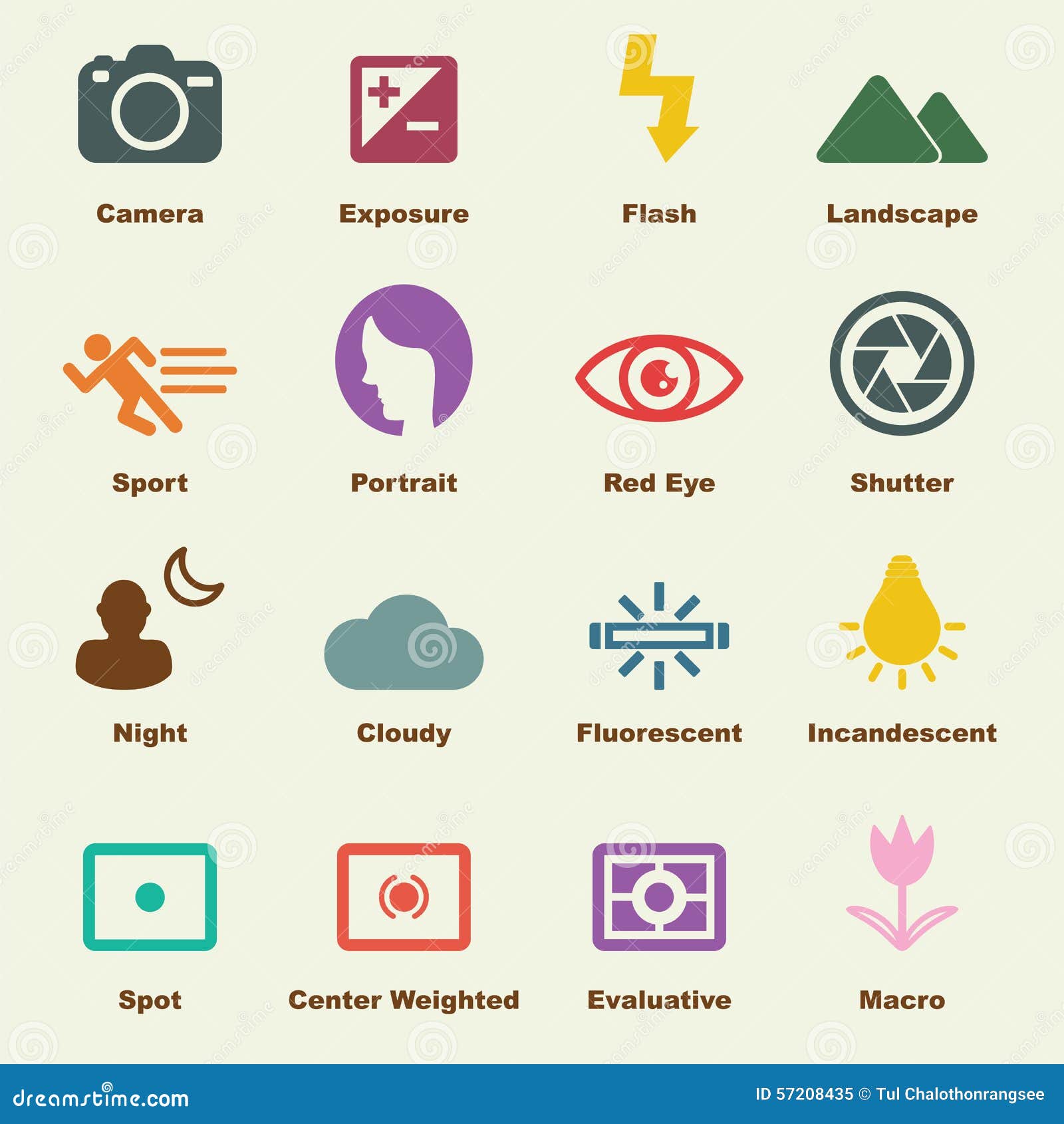 Camera

Exposure

Flash

Landscape

Sport

Portrait

Red Eye

Shutter

Night

Cloudy

Fluorescent

Incandescent

Spot

Center Weighted

Evaluative

Macro

dreamstime.com

ID 57208435 © Tul Chalothonrangsee