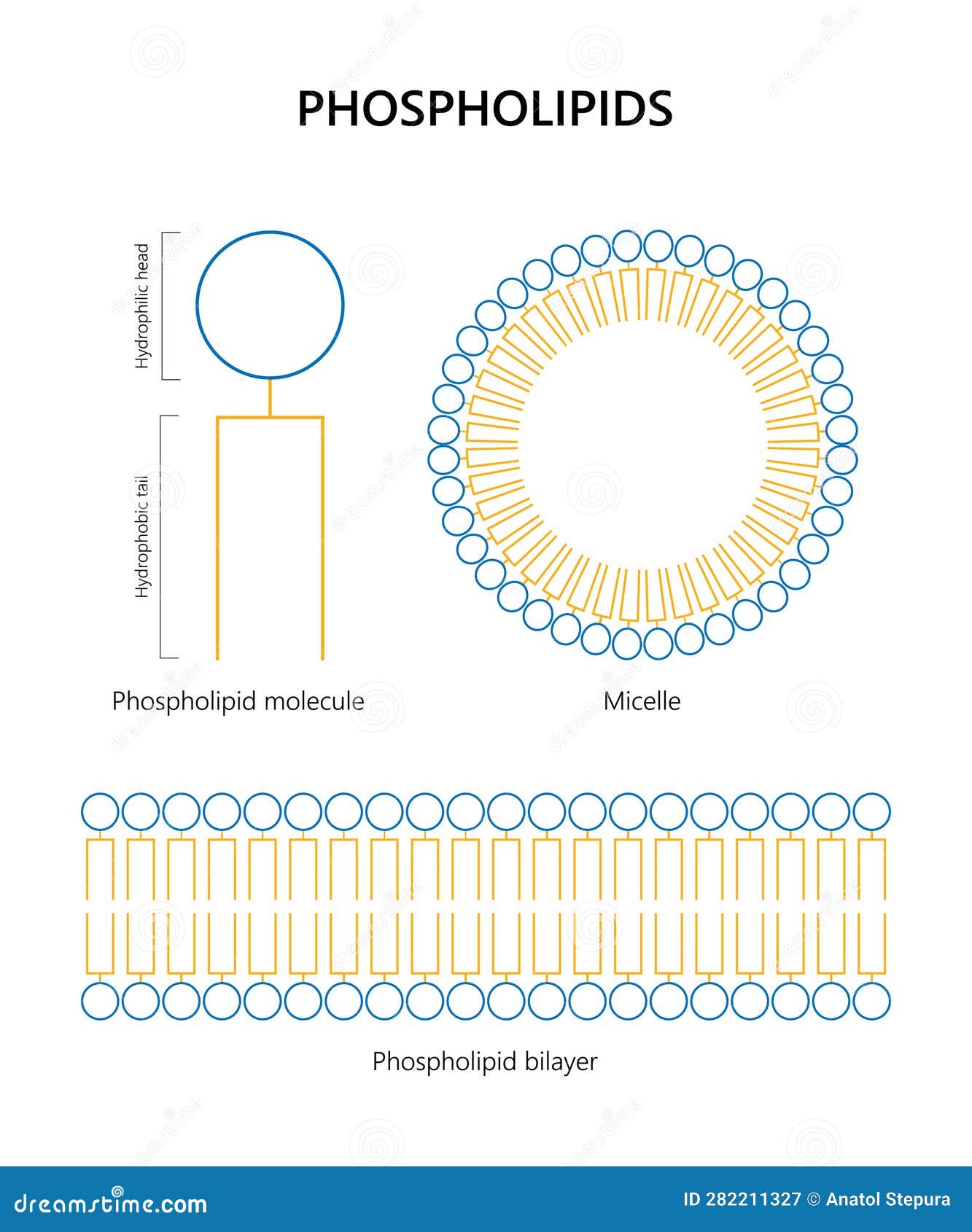 PHOSPHOLIPIDS

Hydrophilic head

Hydrophobic tail

Phospholipid molecule

Micelle

Phospholipid bilayer

dreamstime.com

ID 282211327 © Anatol Stepura