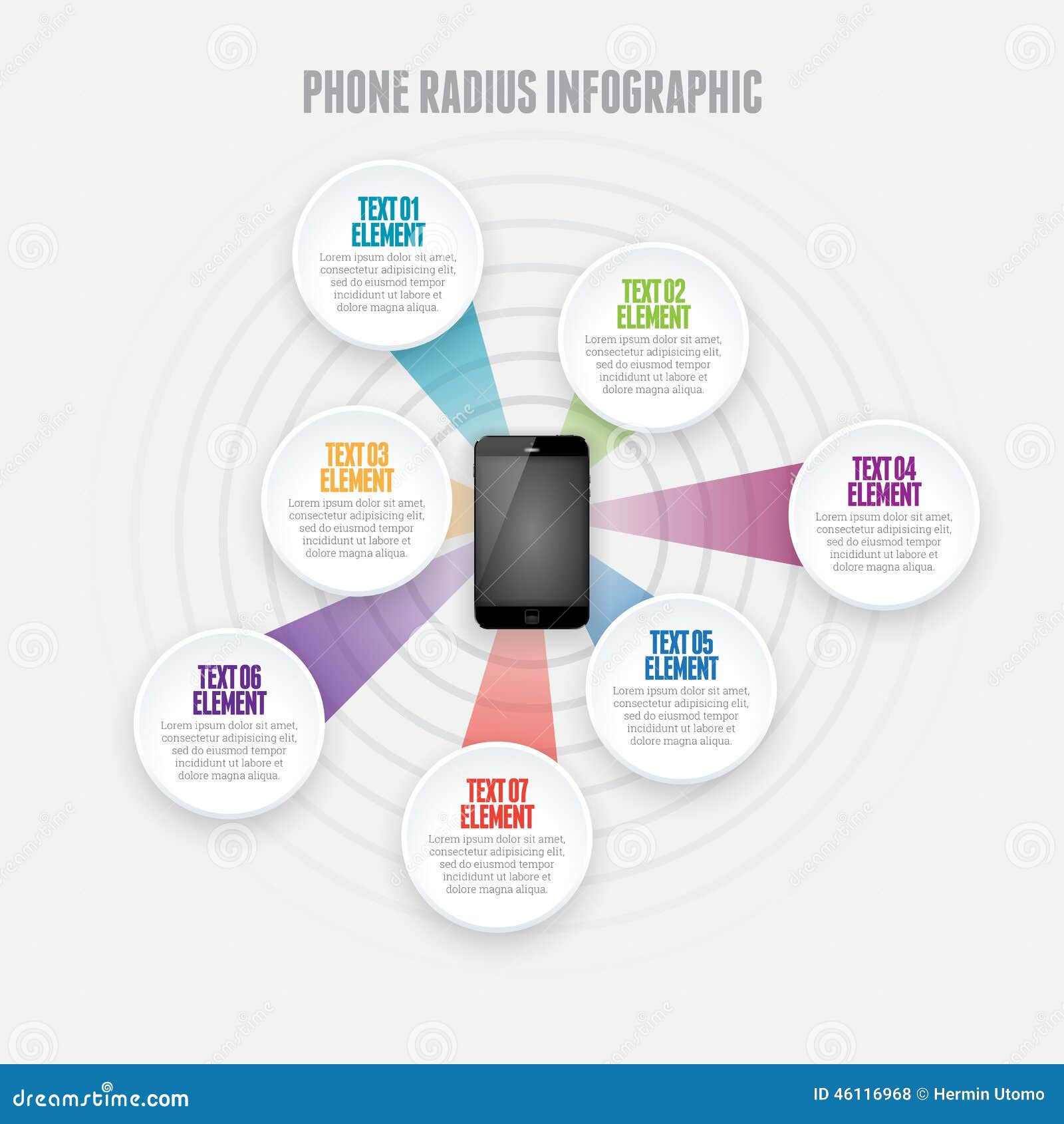 PHONE RADIUS INFOGRAPHIC

TEXT 01
ELEMENT
Lorem ipsum dolor sit amet, consectetur adipisicing elit, sed do eiusmod tempor incididunt ut labore et dolore magna aliqua.

TEXT 02
ELEMENT
Lorem ipsum dolor sit amet, consectetur adipisicing elit, sed do eiusmod tempor incididunt ut labore et dolore magna aliqua.

TEXT 03
ELEMENT
Lorem ipsum dolor sit amet, consectetur adipisicing elit, sed do eiusmod tempor incididunt ut labore et dolore magna aliqua.

TEXT 04
ELEMENT
Lorem ipsum dolor sit amet, consectetur adipisicing elit, sed do eiusmod tempor incididunt ut labore et dolore magna aliqua.

TEXT 05
ELEMENT
Lorem ipsum dolor sit amet, consectetur adipisicing elit, sed do eiusmod tempor incididunt ut labore et dolore magna aliqua.

TEXT 06
ELEMENT
Lorem ipsum dolor sit amet, consectetur adipisicing elit, sed do eiusmod tempor incididunt ut labore et dolore magna aliqua.

TEXT 07
ELEMENT
Lorem ipsum dolor sit amet, consectetur adipisicing elit, sed do eiusmod tempor incididunt ut labore et dolore magna aliqua.

dreamstime.com
ID 46116968 © Hermin Utomo