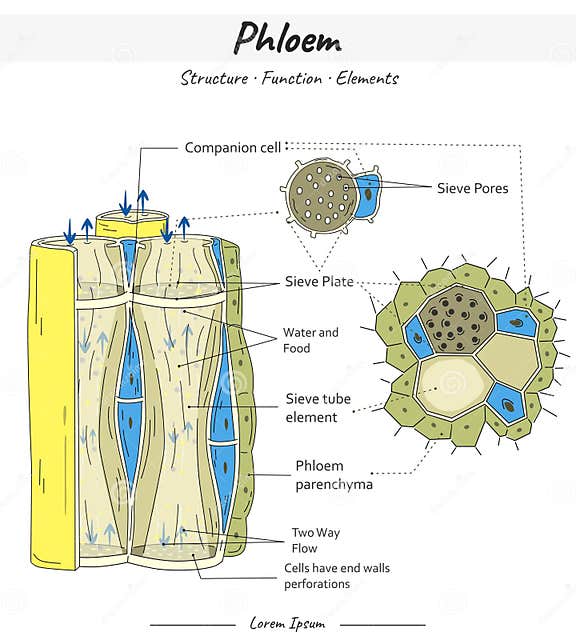 Phloem

Structure · Function · Elements

Companion cell

Sieve Pores

Sieve Plate

Water and Food

Sieve tube element

Phloem parenchyma

Two Way Flow

Cells have end walls perforations

Lorem Ipsum