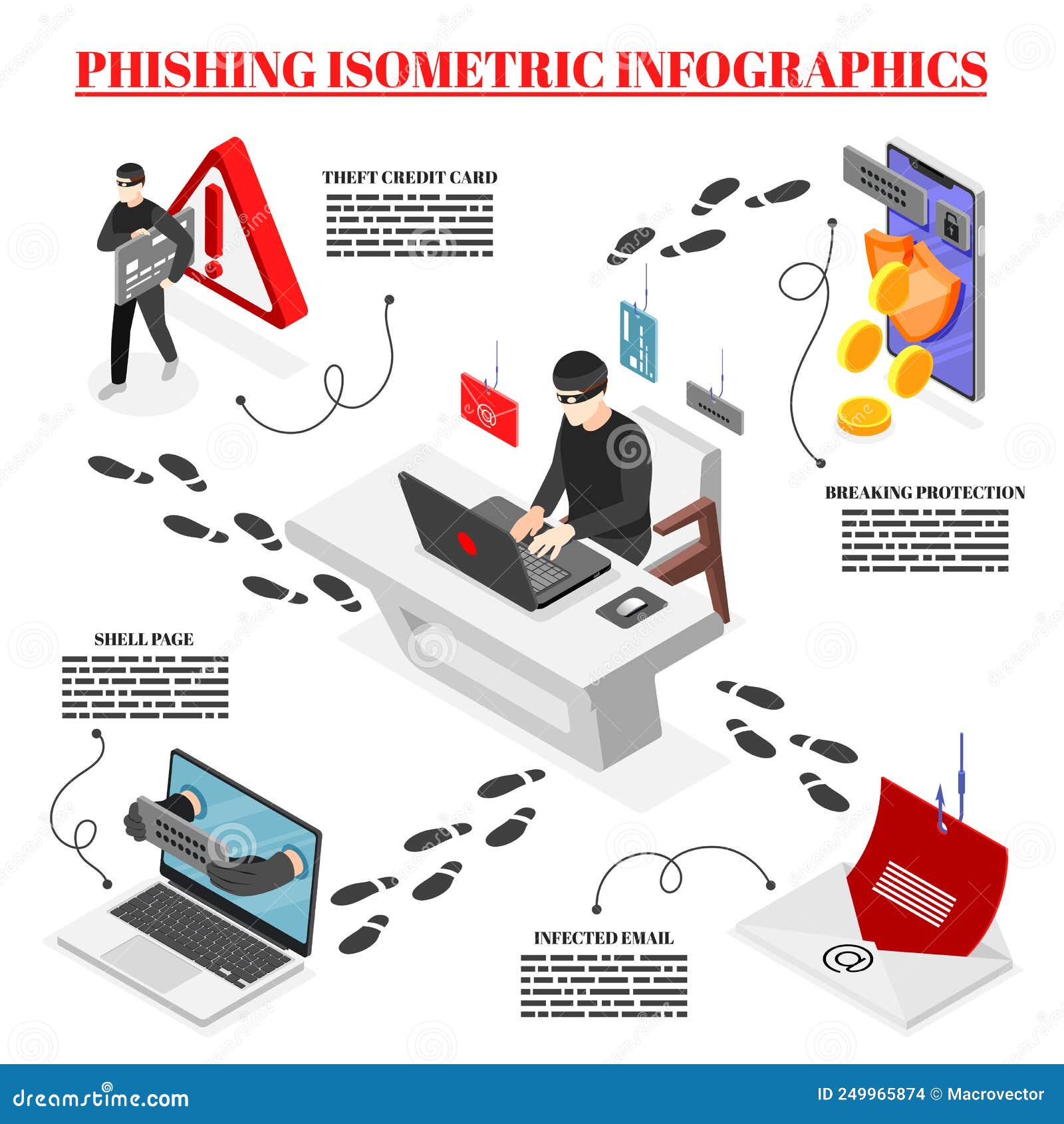 PHISHING ISOMETRIC INFOGRAPHICS

THEFT CREDIT CARD

BREAKING PROTECTION

SHELL PAGE

INFECTED EMAIL

dreamstime.com

ID 249965874 © Macrovector