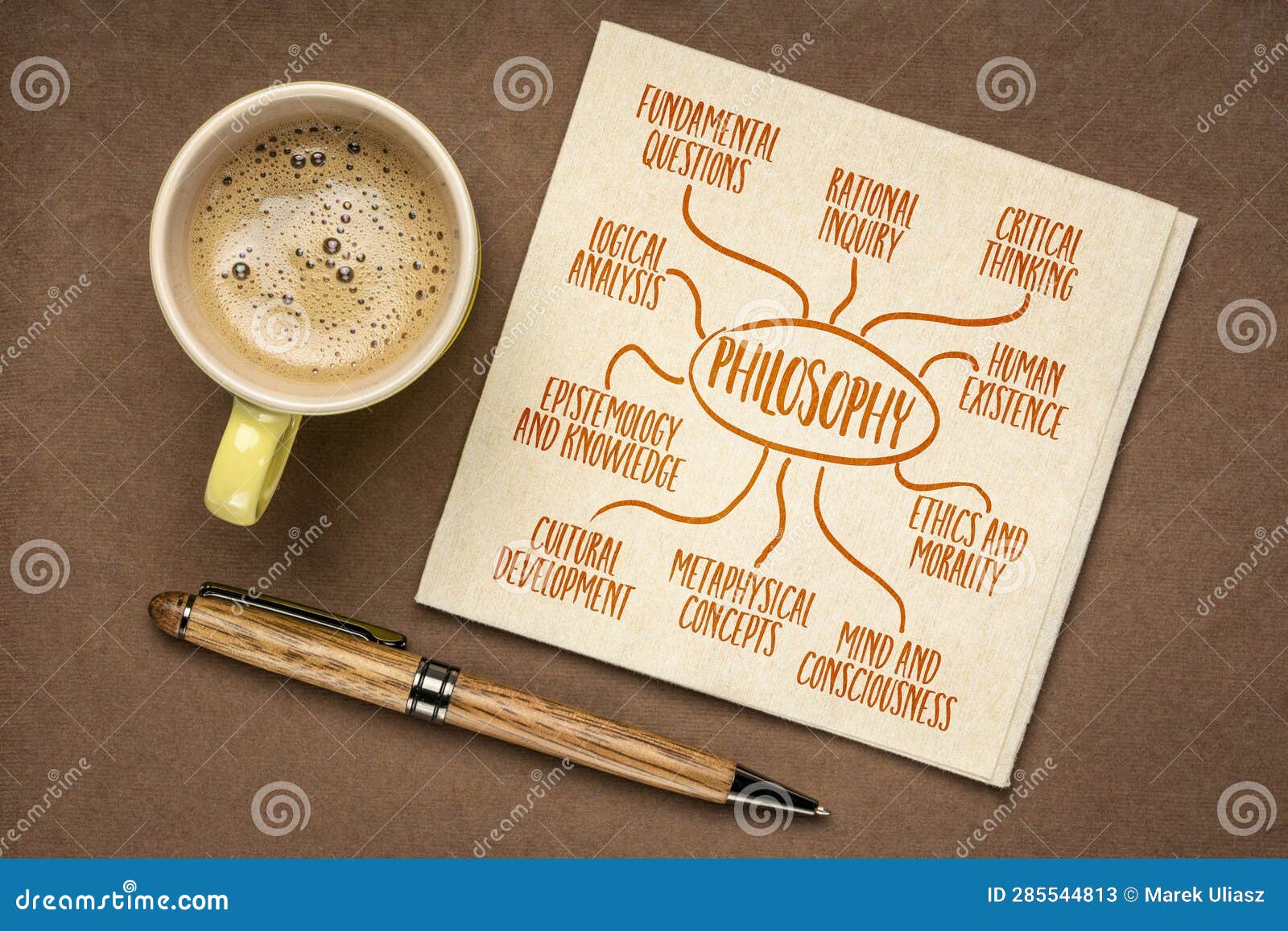 FUNDAMENTAL QUESTIONS

RATIONAL INQUIRY

CRITICAL THINKING

LOGICAL ANALYSIS

PHILOSOPHY

HUMAN EXISTENCE

EPISTEMOLOGY AND KNOWLEDGE

ETHICS AND MORALITY

CULTURAL DEVELOPMENT

METAPHYSICAL CONCEPTS

MIND AND CONSCIOUSNESS

dreamstime

dreamstime.com

ID 285544813 © Marek Uliasz