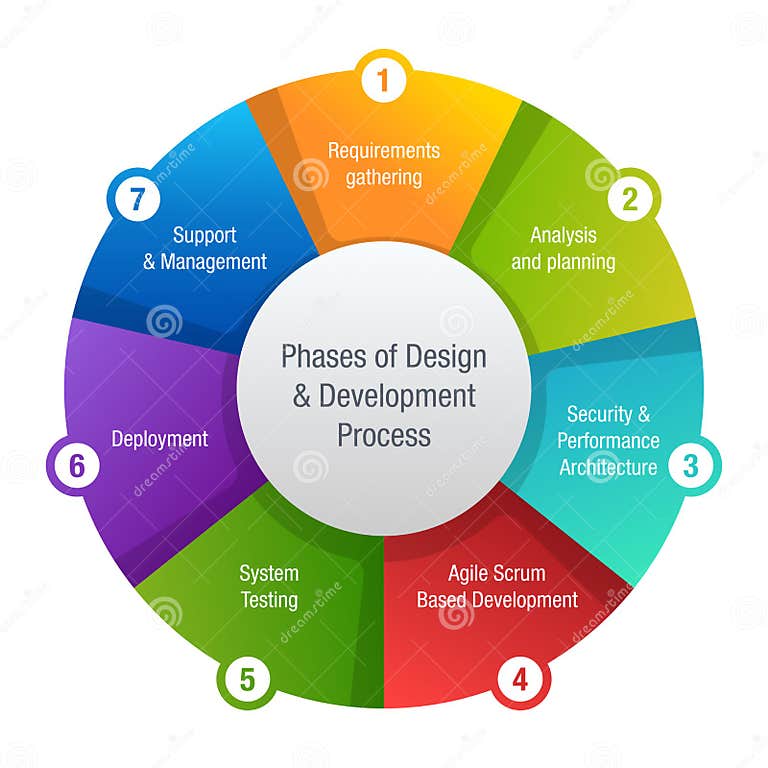 Phases of Design & Development Process

1
Requirements gathering

2
Analysis and planning

3
Security & Performance Architecture

4
Agile Scrum Based Development

5
System Testing

6
Deployment

7
Support & Management

dreamstime