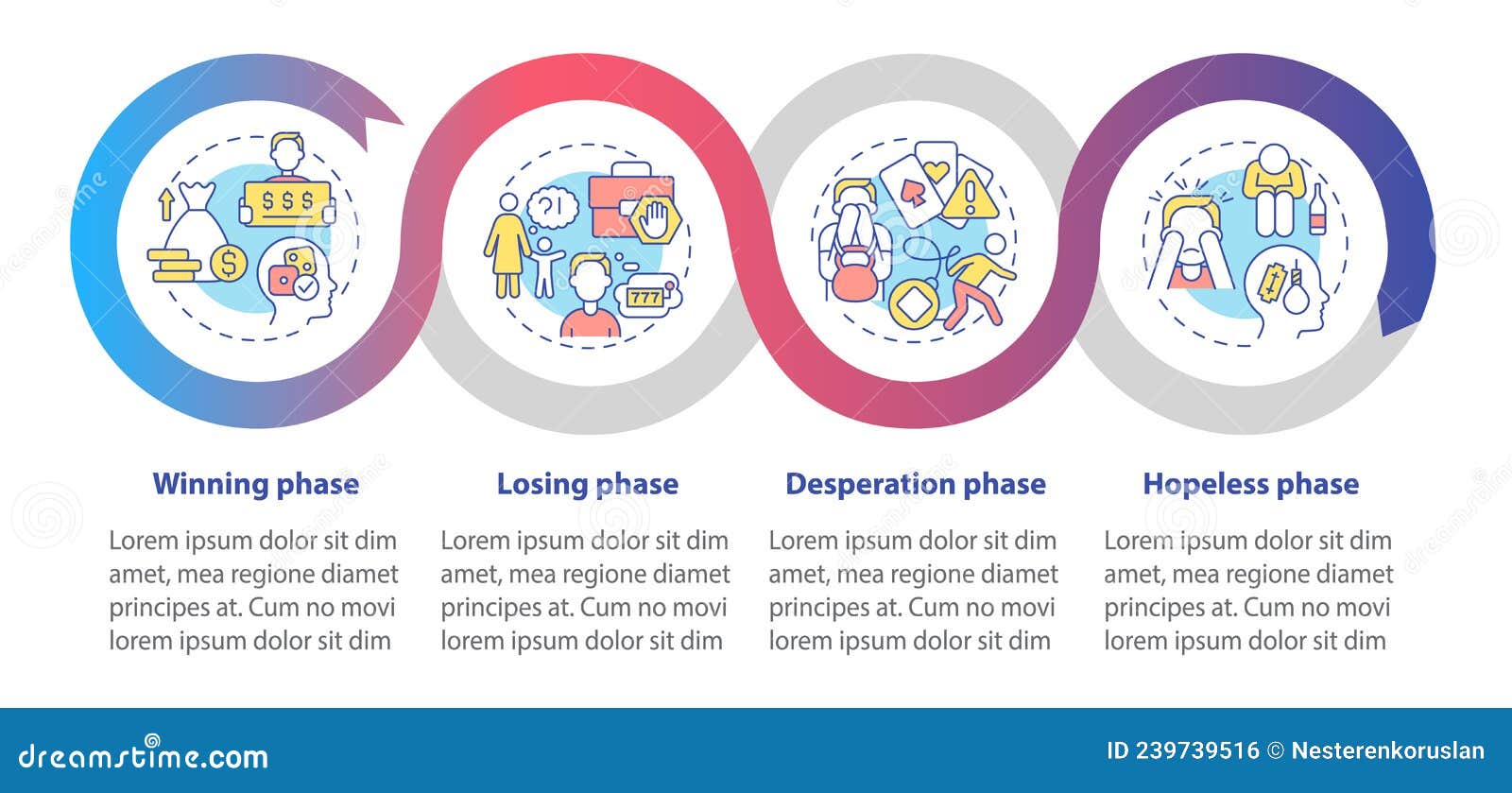 $ $ $

?!

777

Winning phase

Lorem ipsum dolor sit dim amet, mea regione diamet principes at. Cum no movi lorem ipsum dolor sit dim

Losing phase

Lorem ipsum dolor sit dim amet, mea regione diamet principes at. Cum no movi lorem ipsum dolor sit dim

Desperation phase

Lorem ipsum dolor sit dim amet, mea regione diamet principes at. Cum no movi lorem ipsum dolor sit dim

Hopeless phase

Lorem ipsum dolor sit dim amet, mea regione diamet principes at. Cum no movi lorem ipsum dolor sit dim

dreamstime.com

ID 239739516 © Nesterenkoruslan