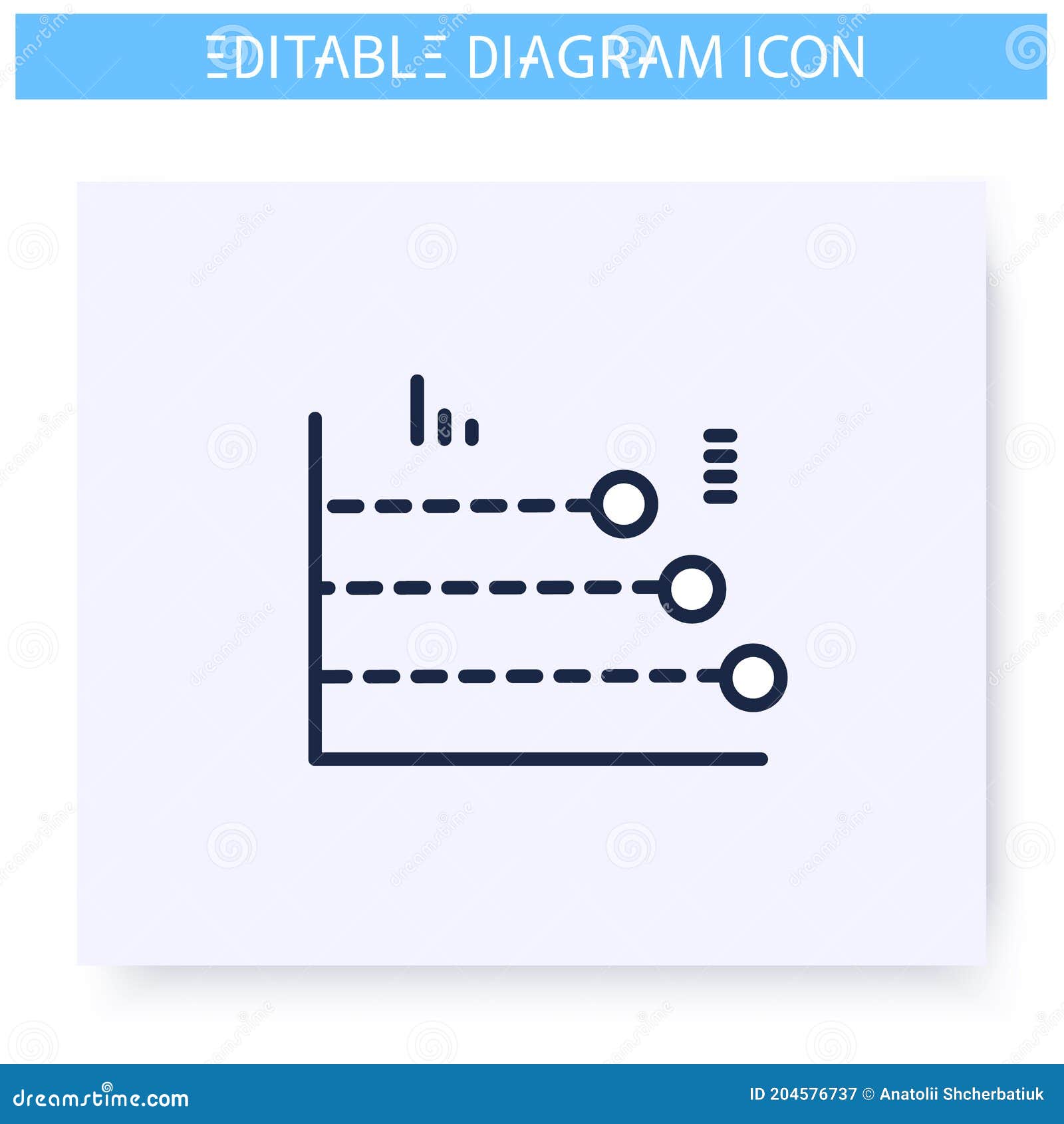 EDITABLE DIAGRAM ICON

dreamstime.com

ID 204576737 © Anatolii Shcherbatiuk