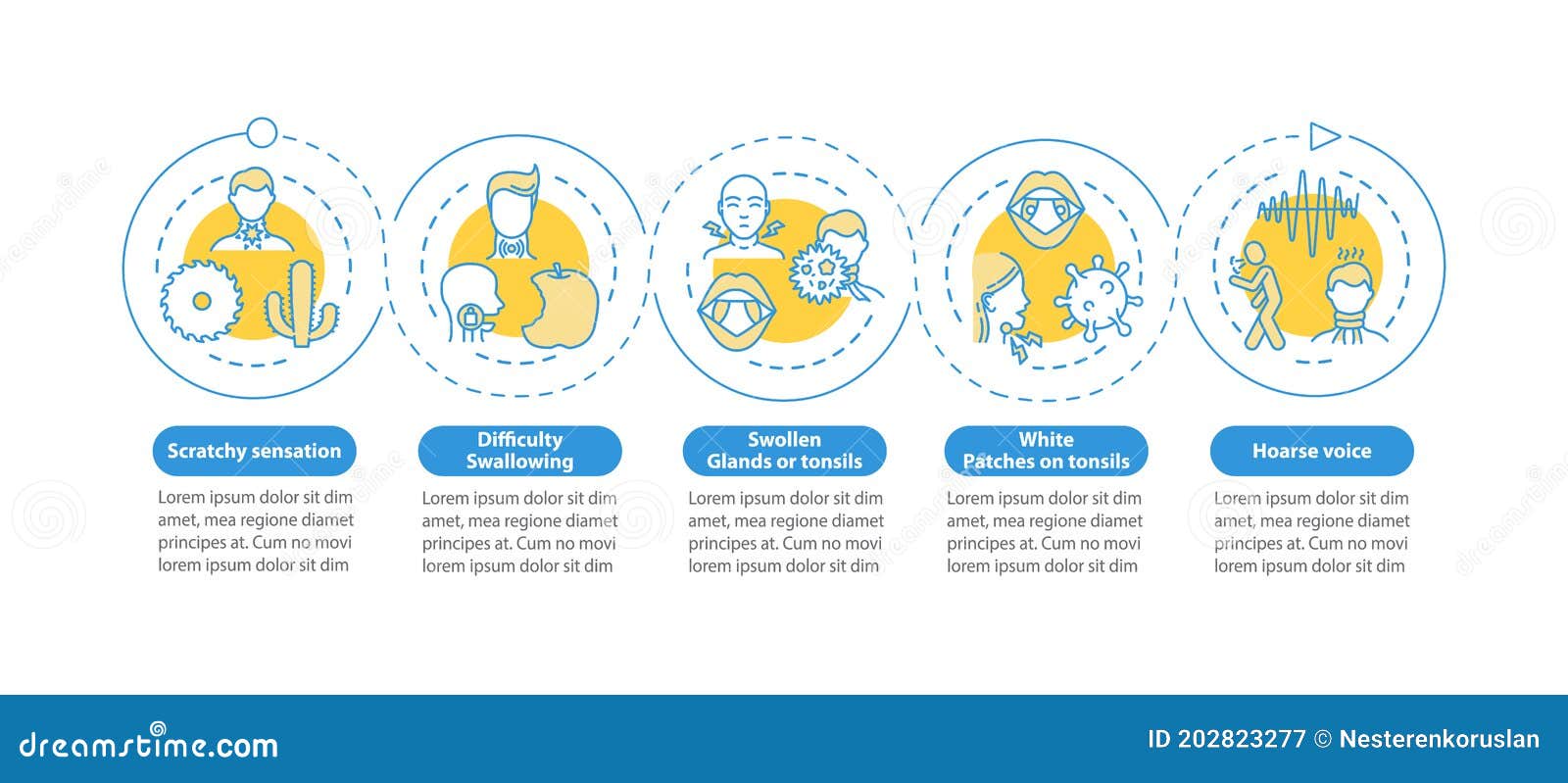 Scratchy sensation

Lorem ipsum dolor sit dim amet, mea regione diamet principes at. Cum no movi lorem ipsum dolor sit dim

Difficulty Swallowing

Lorem ipsum dolor sit dim amet, mea regione diamet principes at. Cum no movi lorem ipsum dolor sit dim

Swollen Glands or tonsils

Lorem ipsum dolor sit dim amet, mea regione diamet principes at. Cum no movi lorem ipsum dolor sit dim

White Patches on tonsils

Lorem ipsum dolor sit dim amet, mea regione diamet principes at. Cum no movi lorem ipsum dolor sit dim

Hoarse voice

Lorem ipsum dolor sit dim amet, mea regione diamet principes at. Cum no movi lorem ipsum dolor sit dim

dreamstime.com

ID 202823277 © Nesterenkoruslan