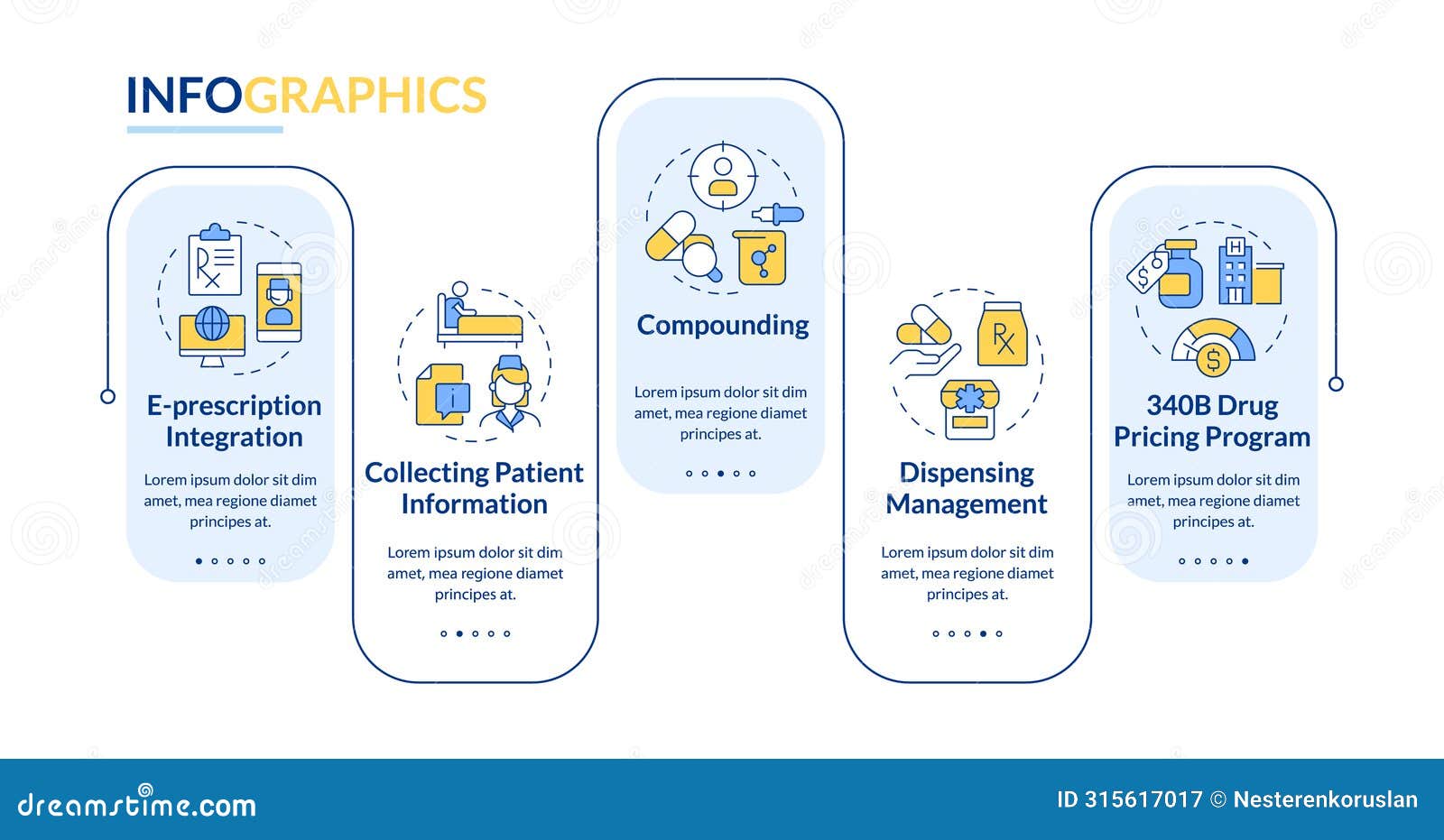 INFOGRAPHICS

E-prescription Integration

Lorem ipsum dolor sit dim amet, mea regione diamet principes at.

Collecting Patient Information

Lorem ipsum dolor sit dim amet, mea regione diamet principes at.

Compounding

Lorem ipsum dolor sit dim amet, mea regione diamet principes at.

Dispensing Management

Lorem ipsum dolor sit dim amet, mea regione diamet principes at.

340B Drug Pricing Program

Lorem ipsum dolor sit dim amet, mea regione diamet principes at.

dreamstime.com

ID 315617017 © Nesterenkoruslan