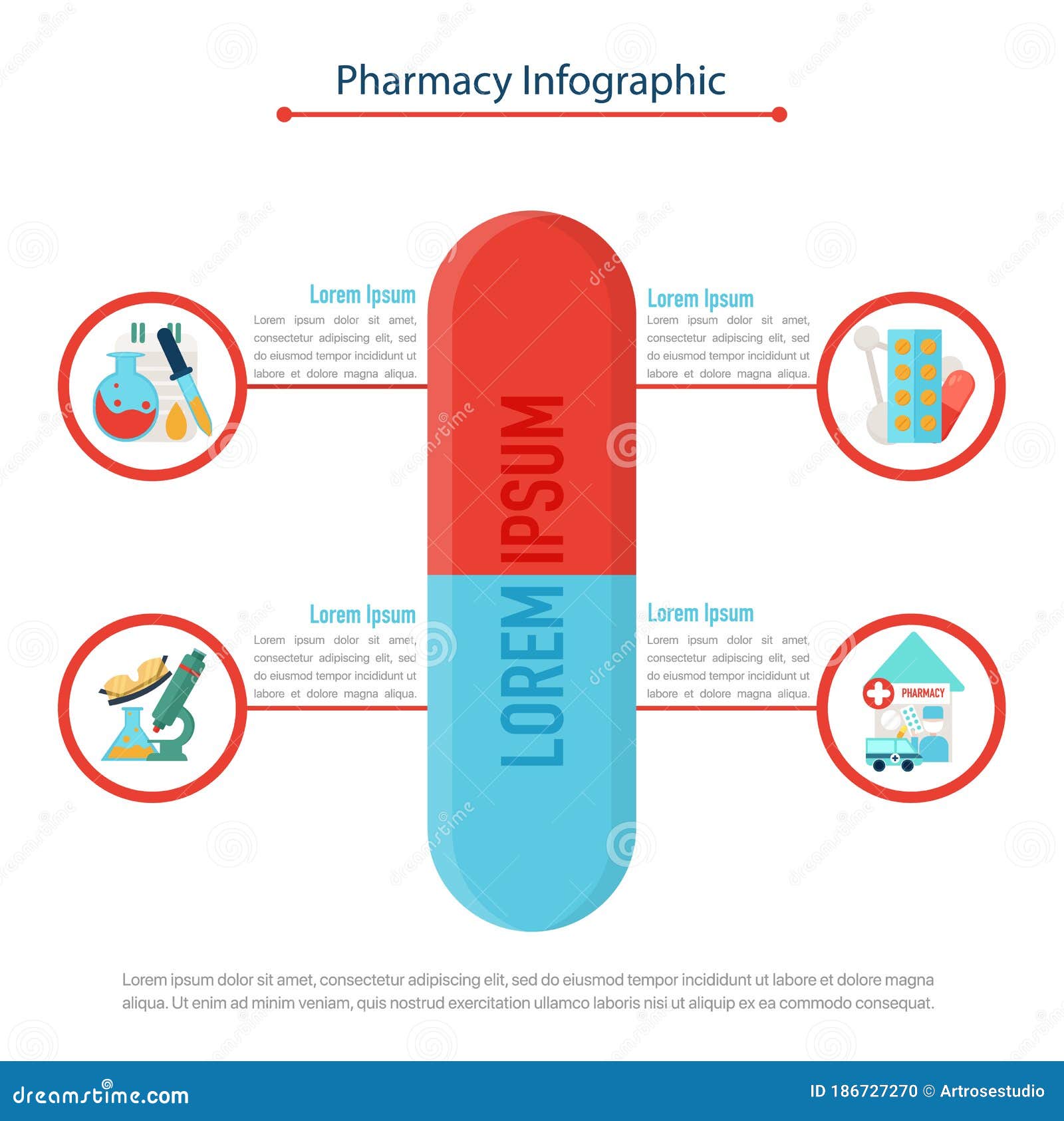 Pharmacy Infographic

Lorem Ipsum
Lorem ipsum dolor sit amet, consectetur adipiscing elit, sed do eiusmod tempor incididunt ut labore et dolore magna aliqua.

Lorem Ipsum
Lorem ipsum dolor sit amet, consectetur adipiscing elit, sed do eiusmod tempor incididunt ut labore et dolore magna aliqua.

LOREM IPSUM

Lorem Ipsum
Lorem ipsum dolor sit amet, consectetur adipiscing elit, sed do eiusmod tempor incididunt ut labore et dolore magna aliqua.

Lorem Ipsum
Lorem ipsum dolor sit amet, consectetur adipiscing elit, sed do eiusmod tempor incididunt ut labore et dolore magna aliqua.

PHARMACY

Lorem ipsum dolor sit amet, consectetur adipiscing elit, sed do eiusmod tempor incididunt ut labore et dolore magna aliqua. Ut enim ad minim veniam, quis nostrud exercitation ullamco laboris nisi ut aliquip ex ea commodo consequat.

dreamstime.com
ID 186727270 © Artrosestudio