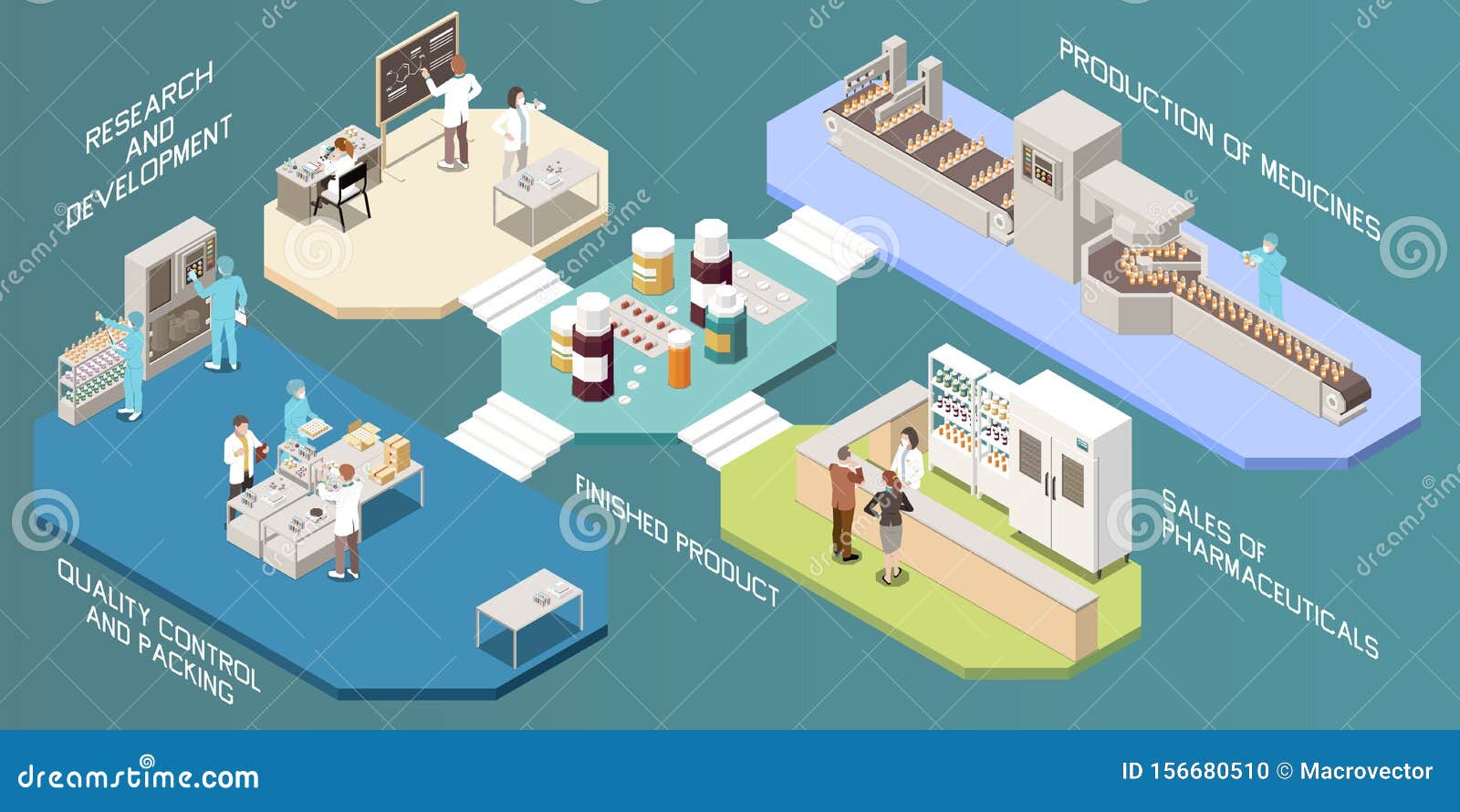 RESEARCH AND DEVELOPMENT

PRODUCTION OF MEDICINES

QUALITY CONTROL AND PACKING

FINISHED PRODUCT

SALES OF PHARMACEUTICALS

dreamstime.com

ID 156680510 © Macrovector