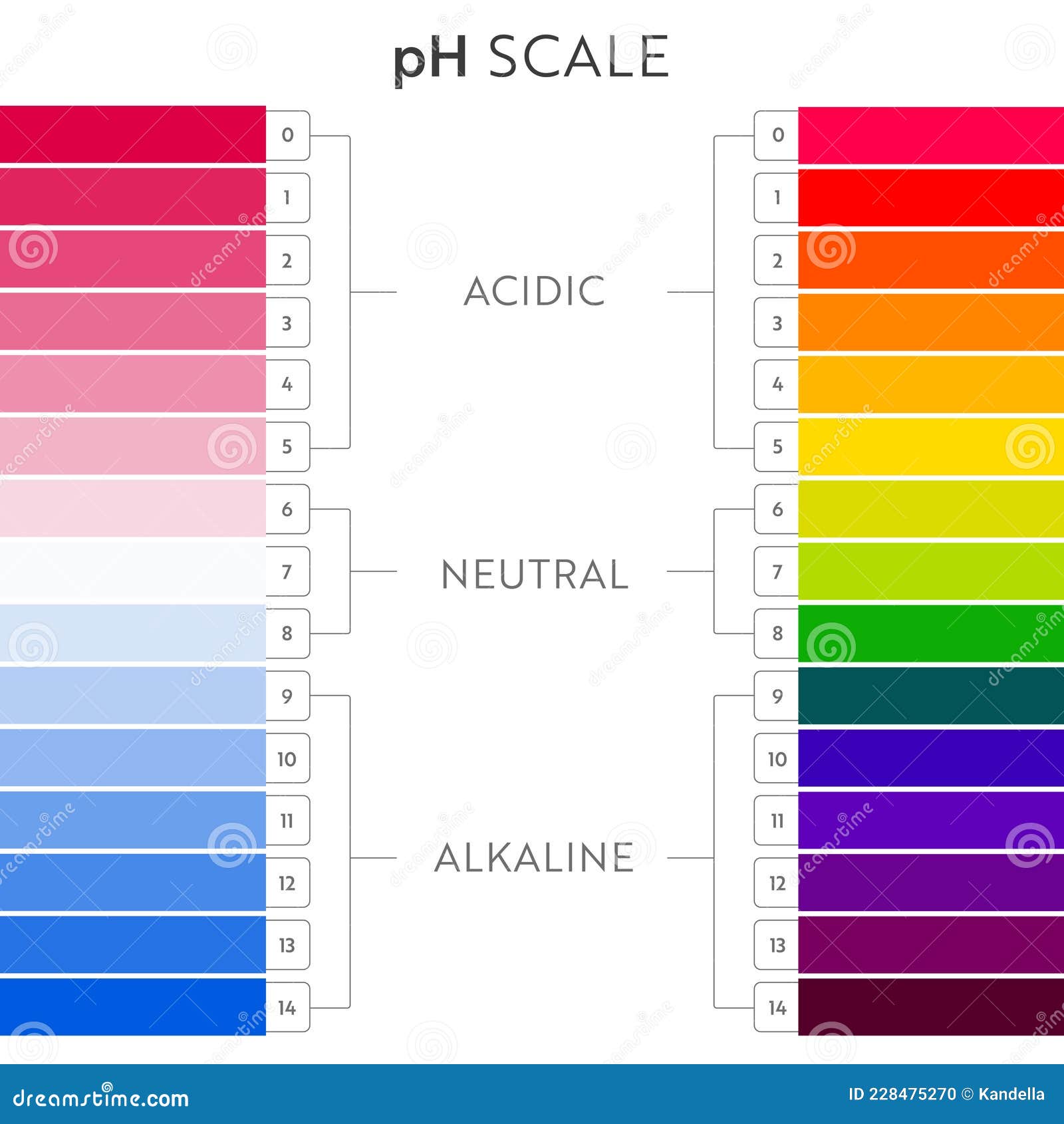 pH SCALE

0
1
2
3
4
5
6
7
8
9
10
11
12
13
14

ACIDIC

NEUTRAL

ALKALINE

0
1
2
3
4
5
6
7
8
9
10
11
12
13
14

dreamstime.com

ID 228475270 © Kandella