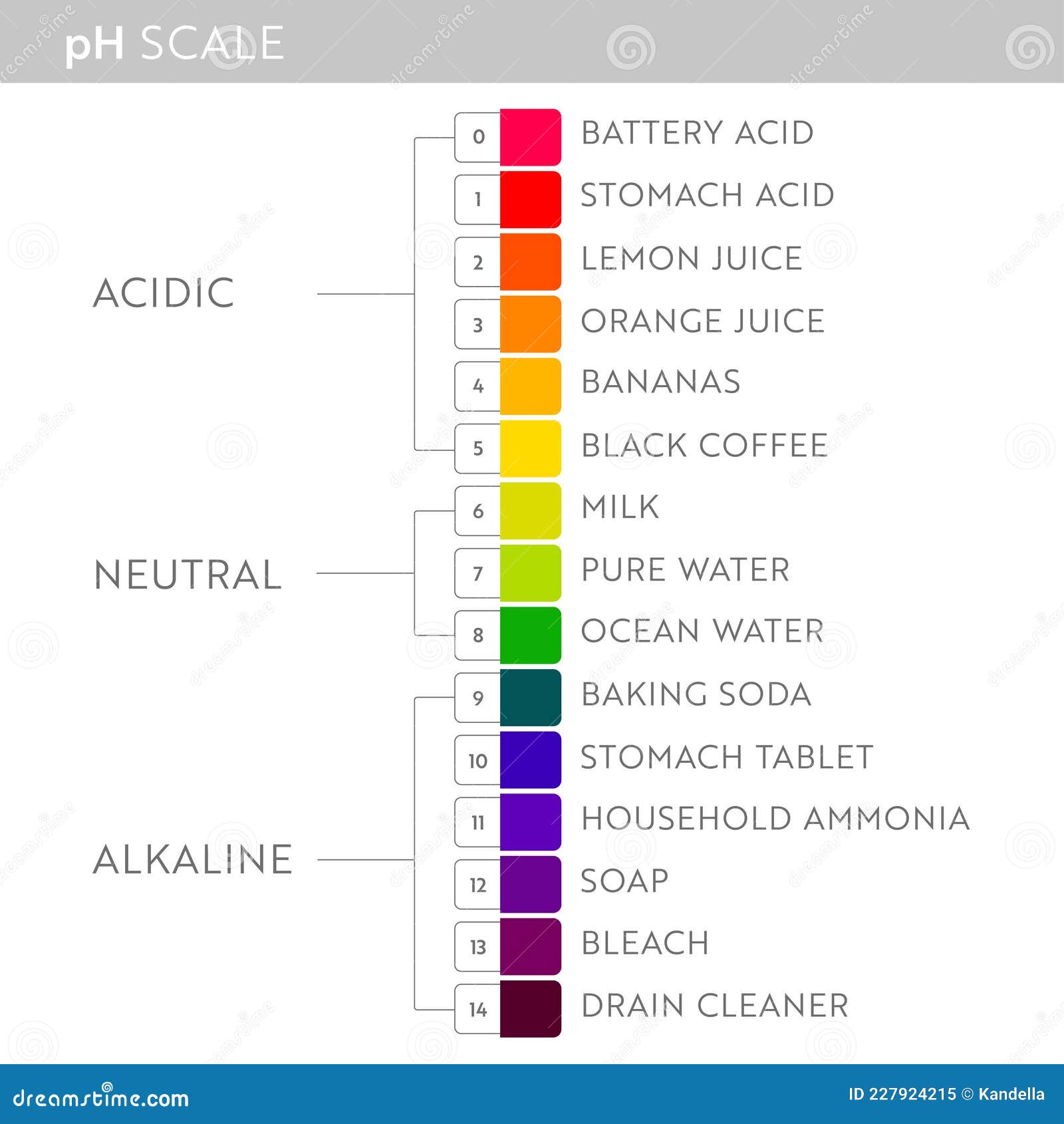 pH SCALE

ACIDIC

NEUTRAL

ALKALINE

0 BATTERY ACID
1 STOMACH ACID
2 LEMON JUICE
3 ORANGE JUICE
4 BANANAS
5 BLACK COFFEE
6 MILK
7 PURE WATER
8 OCEAN WATER
9 BAKING SODA
10 STOMACH TABLET
11 HOUSEHOLD AMMONIA
12 SOAP
13 BLEACH
14 DRAIN CLEANER

dreamstime.com

ID 227924215 © Kandella