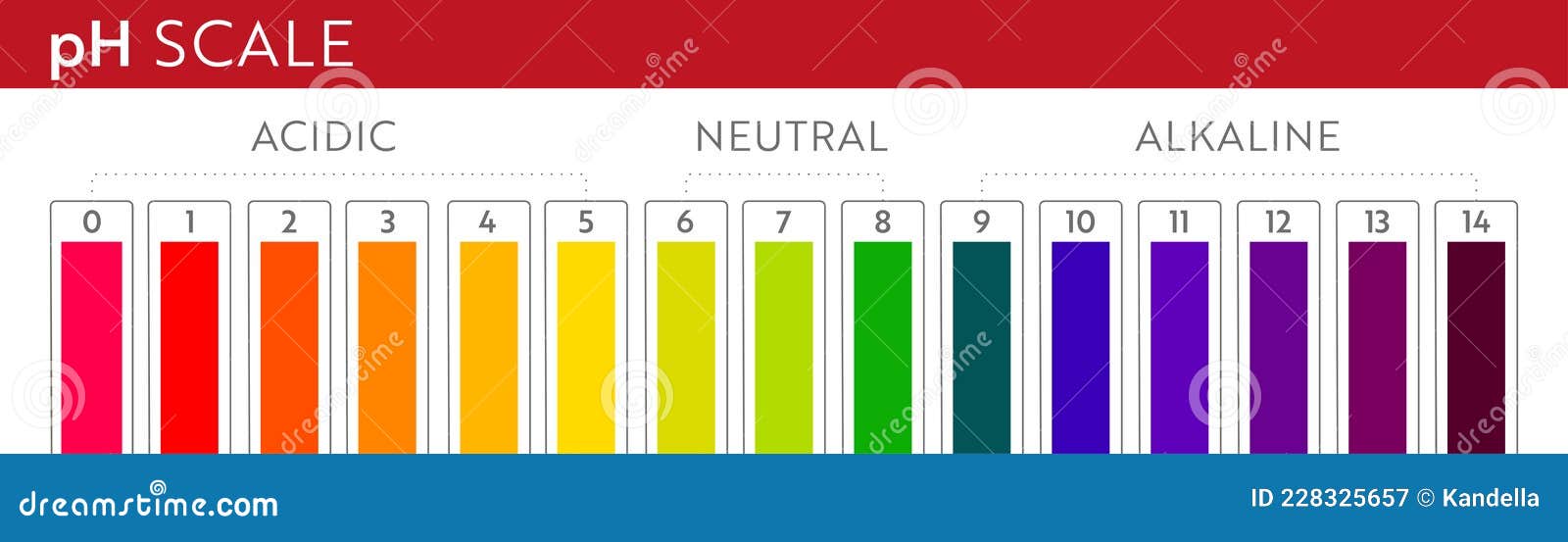 pH SCALE

ACIDIC NEUTRAL ALKALINE

0 1 2 3 4 5 6 7 8 9 10 11 12 13 14

dreamstime.com

ID 228325657 © Kandella