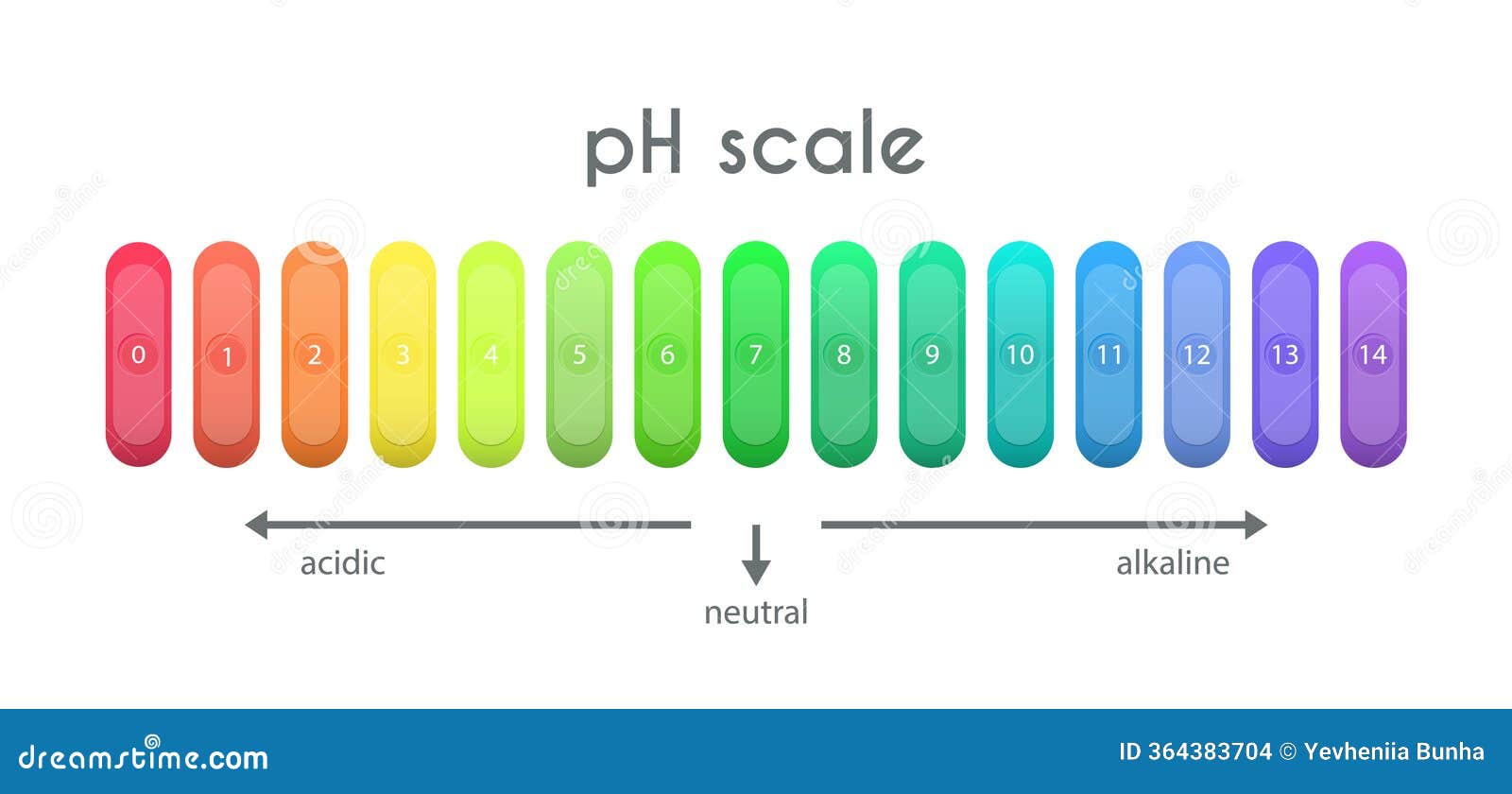 pH scale

0 1 2 3 4 5 6 7 8 9 10 11 12 13 14

acidic

neutral

alkaline

dreamstime.com

ID 364383704 © Yevheniia Bunha