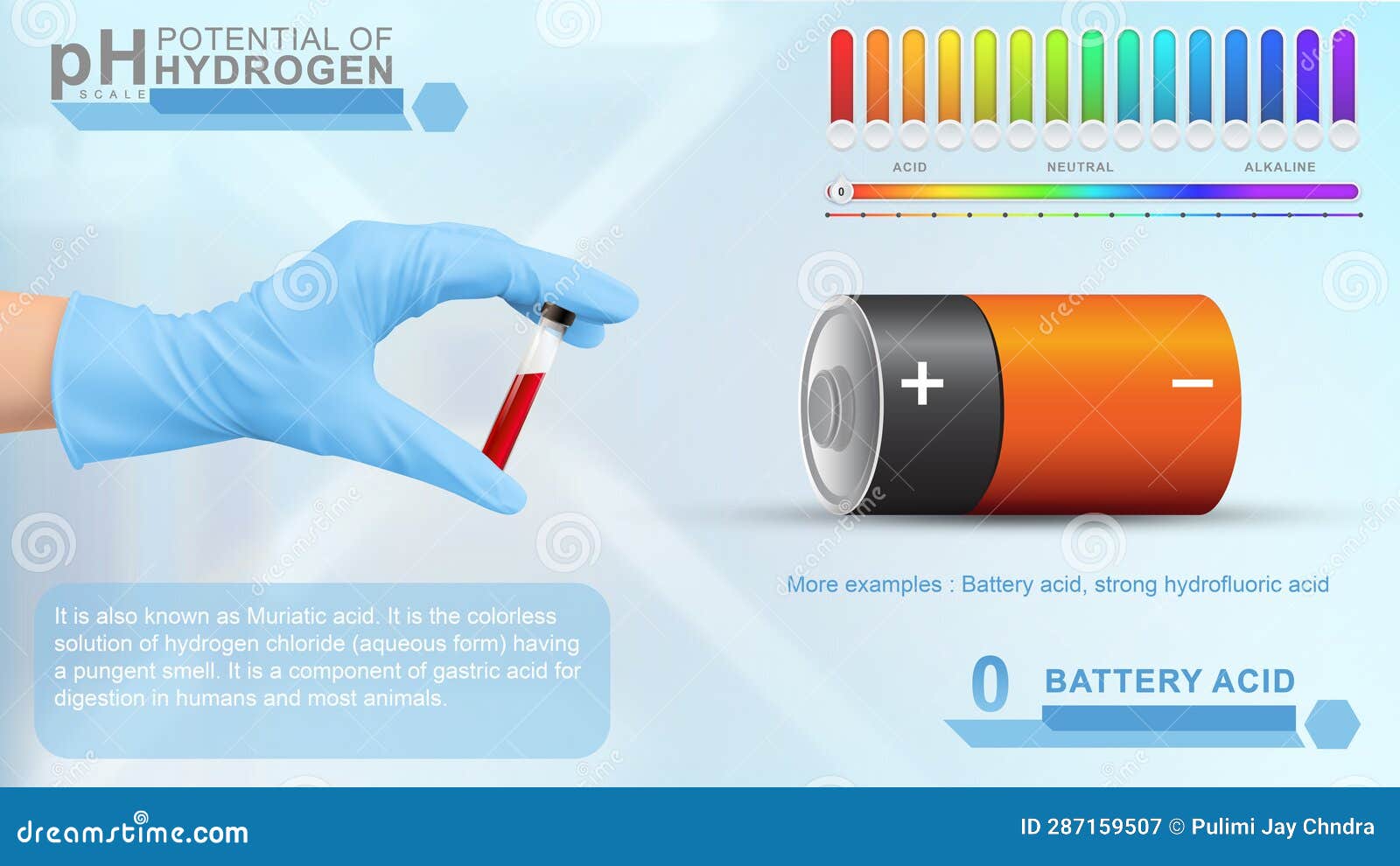 pH SCALE POTENTIAL OF HYDROGEN

ACID NEUTRAL ALKALINE

0

+ −

More examples : Battery acid, strong hydrofluoric acid

It is also known as Muriatic acid. It is the colorless solution of hydrogen chloride (aqueous form) having a pungent smell. It is a component of gastric acid for digestion in humans and most animals.

0 BATTERY ACID

dreamstime.com

ID 287159507 © Pulimi Jay Chndra